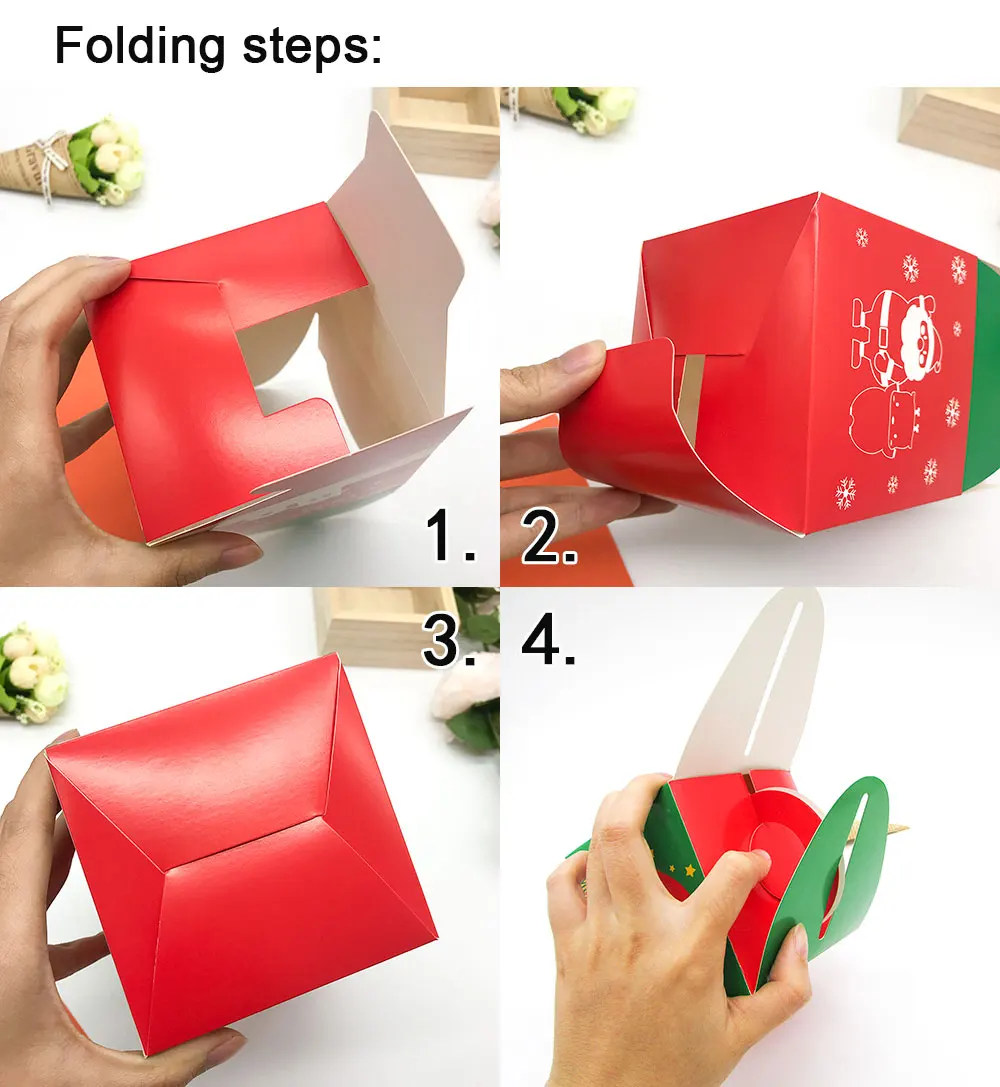 Folding steps:

1.

2.

3.

4.