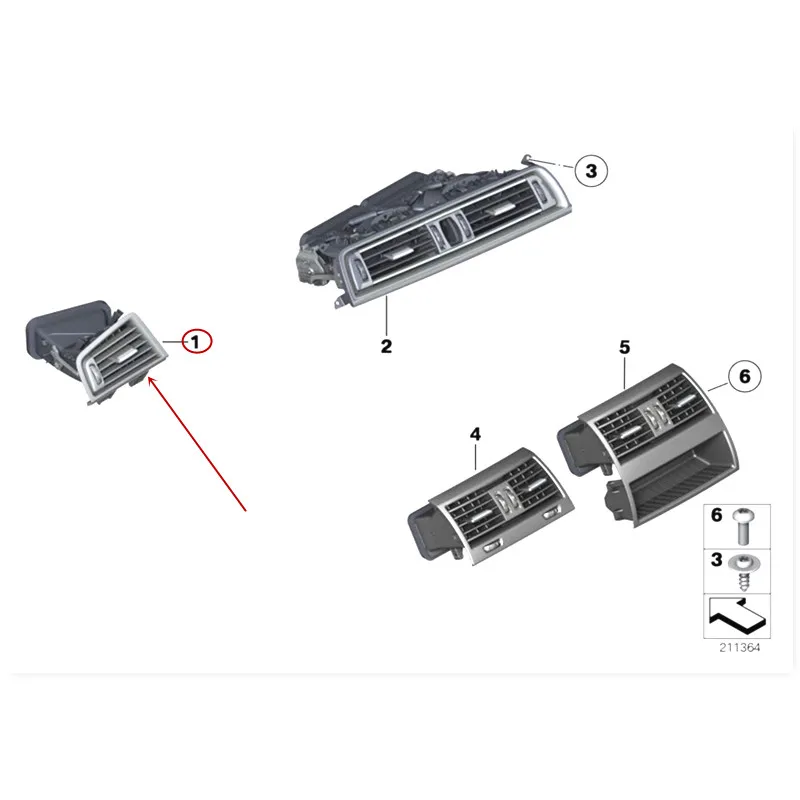 3

1

2

5

6

4

6

3

211364