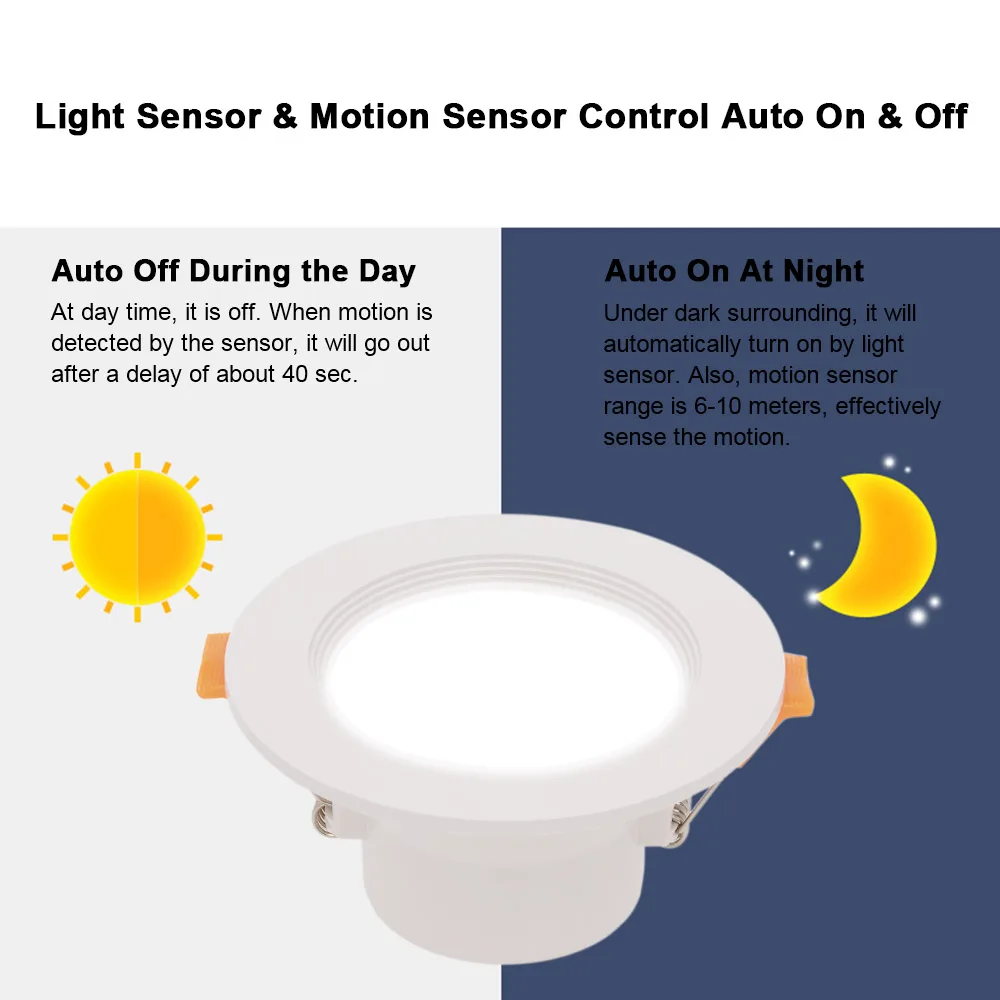 Light Sensor & Motion Sensor Control Auto On & Off

Auto Off During the Day

At day time, it is off. When motion is detected by the sensor, it will go out after a delay of about 40 sec.

Auto On At Night

Under dark surrounding, it will automatically turn on by light sensor. Also, motion sensor range is 6-10 meters, effectively sense the motion.