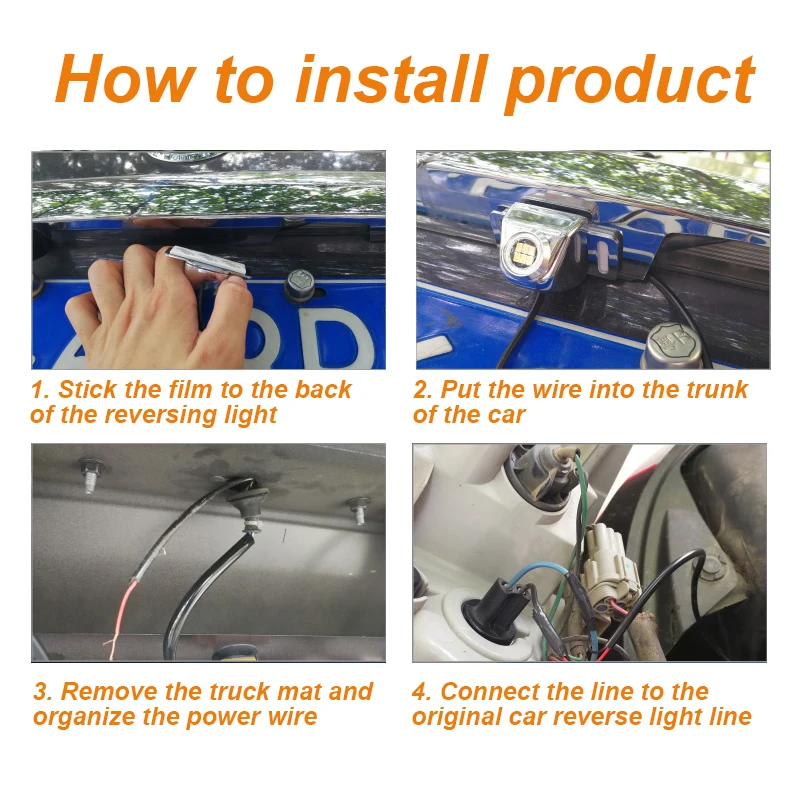 How to install product

1. Stick the film to the back of the reversing light

2. Put the wire into the trunk of the car

3. Remove the truck mat and organize the power wire

4. Connect the line to the original car reverse light line