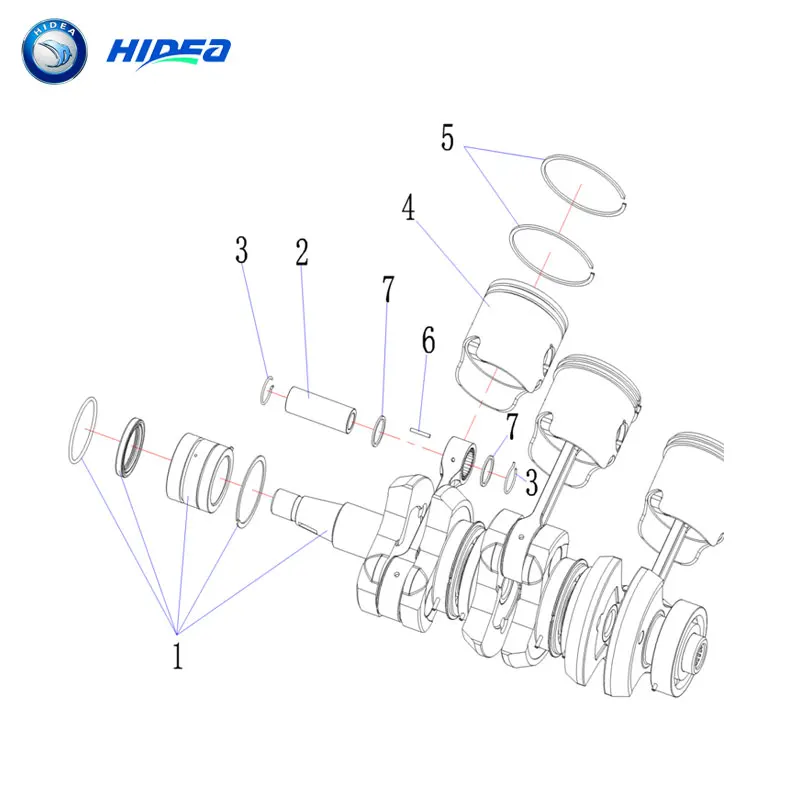 HIDEA
HIDEA

5
4
3
2
7
6
7
3
1