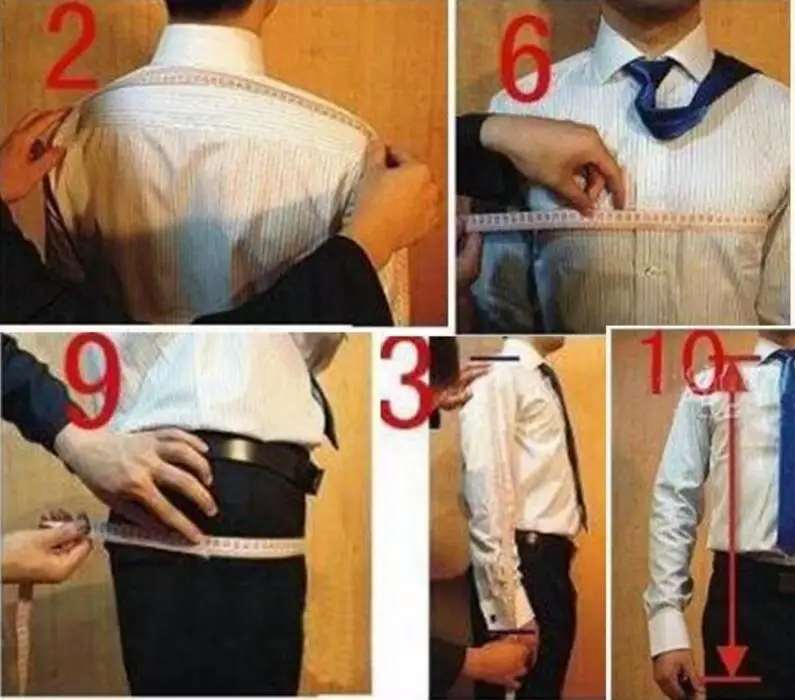 2

6

9

3

10