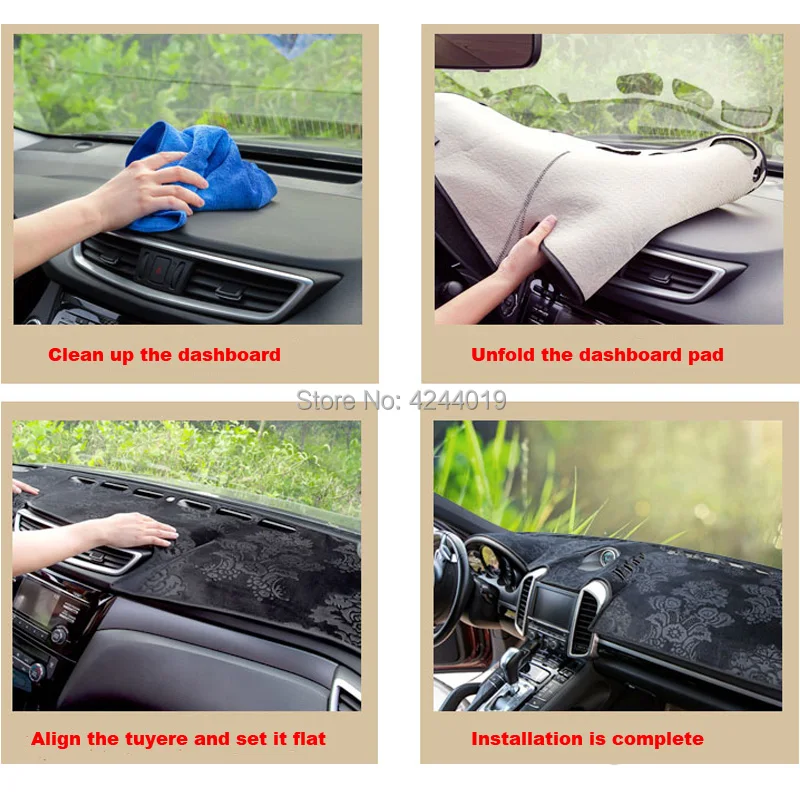 Clean up the dashboard

Unfold the dashboard pad

Store No: 4244019

Align the tuyere and set it flat

Installation is complete