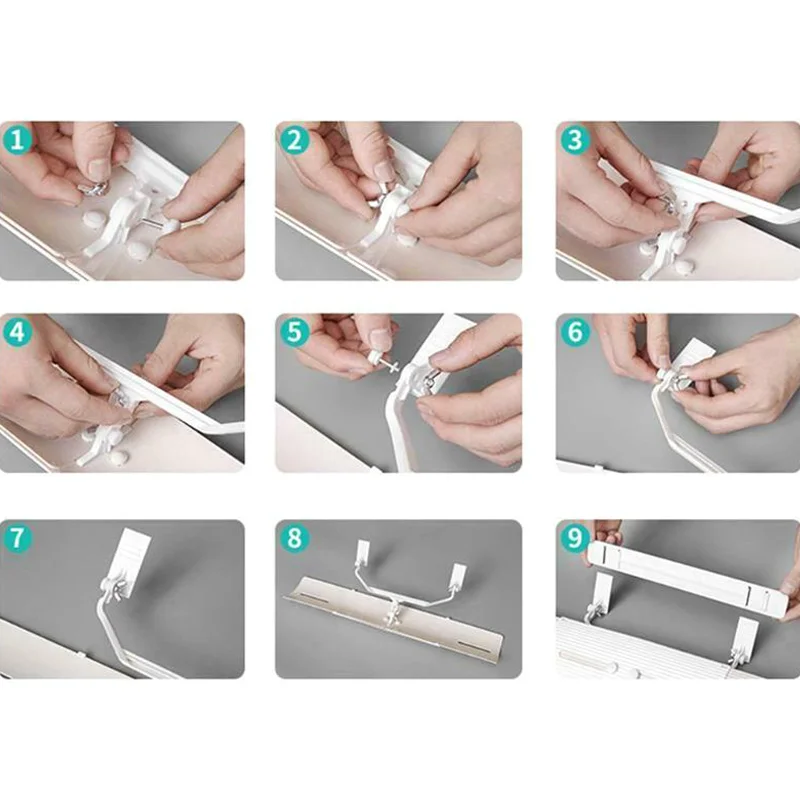 1

2

3

4

5

6

7

8

9