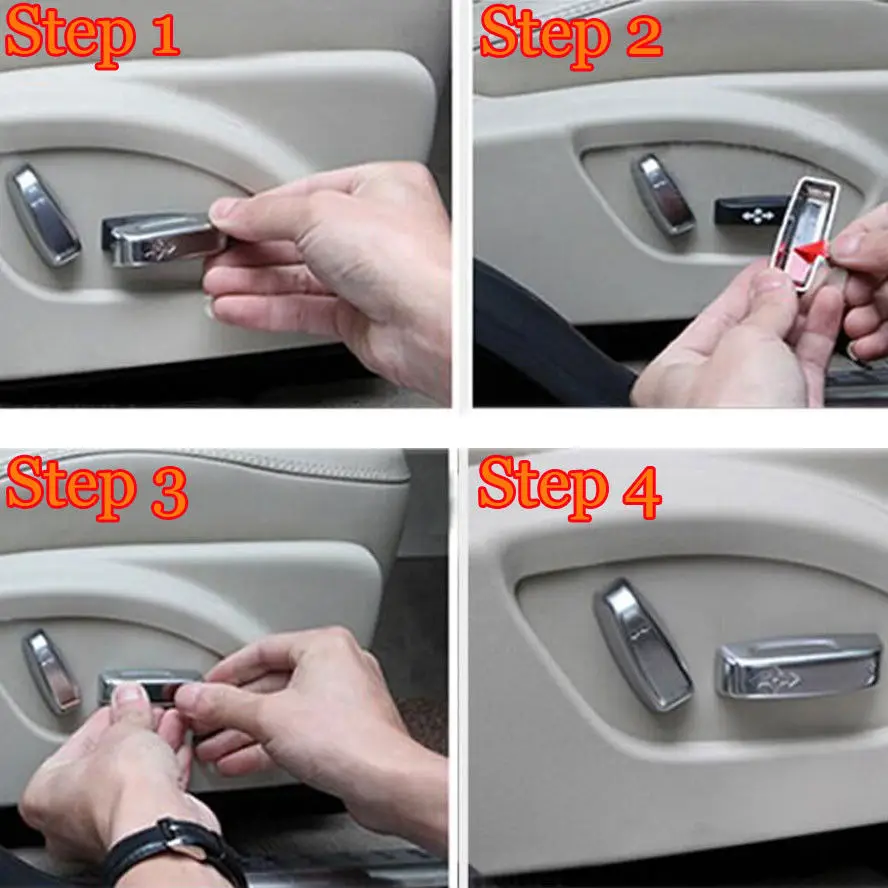 Step 1

Step 2

Step 3

Step 4