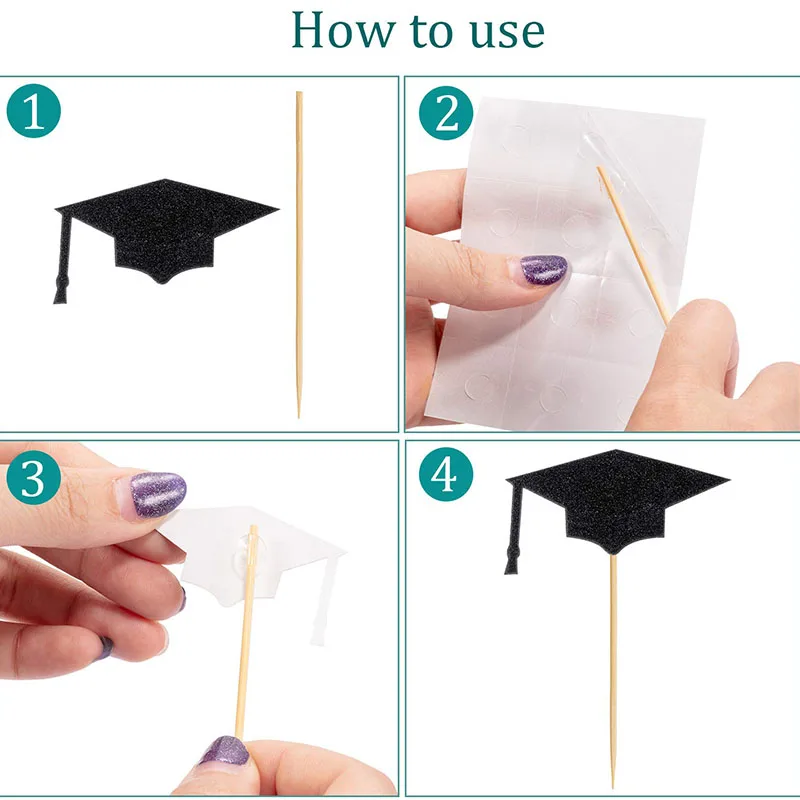 How to use

1

2

3

4