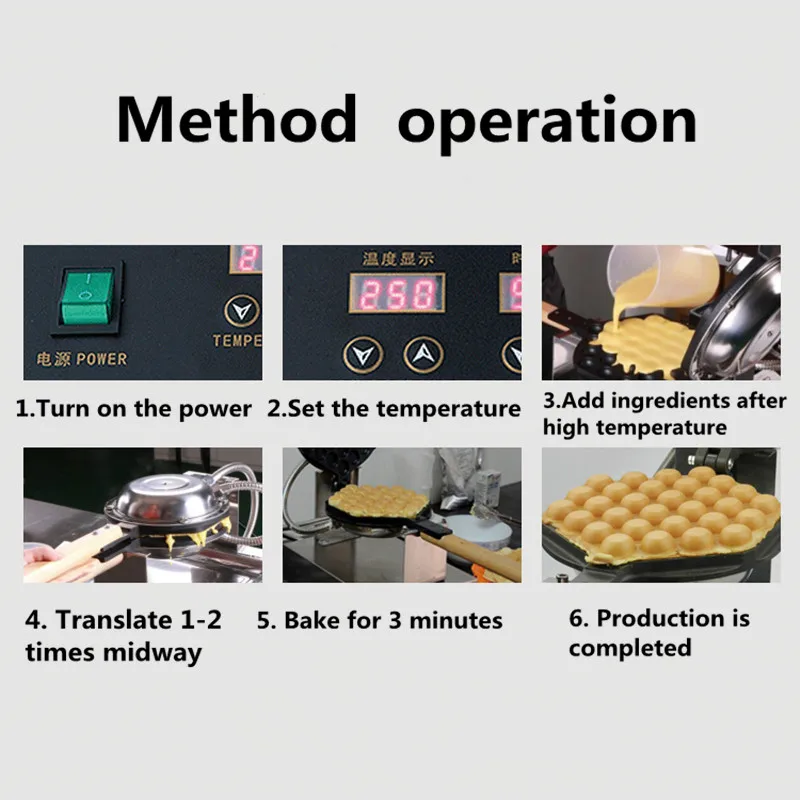 Method operation

电源 POWER

TEMPE

温度显示

250

1.Turn on the power

2.Set the temperature

3.Add ingredients after high temperature

4. Translate 1-2 times midway

5. Bake for 3 minutes

6. Production is completed