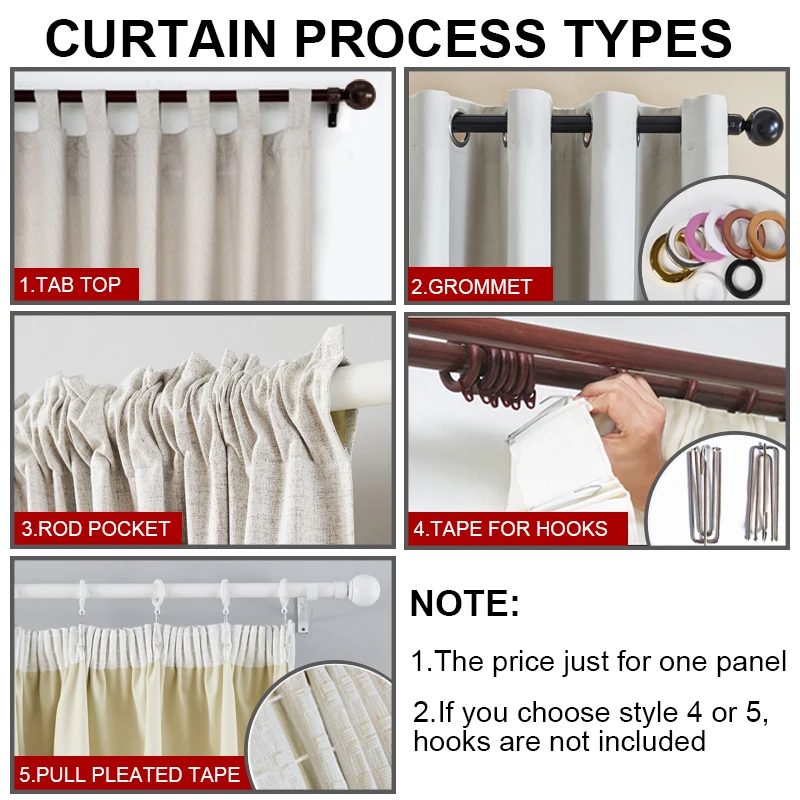 CURTAIN PROCESS TYPES

1.TAB TOP

2.GROMMET

3.ROD POCKET

4.TAPE FOR HOOKS

5.PULL PLEATED TAPE

NOTE:

1.The price just for one panel

2.If you choose style 4 or 5, hooks are not included