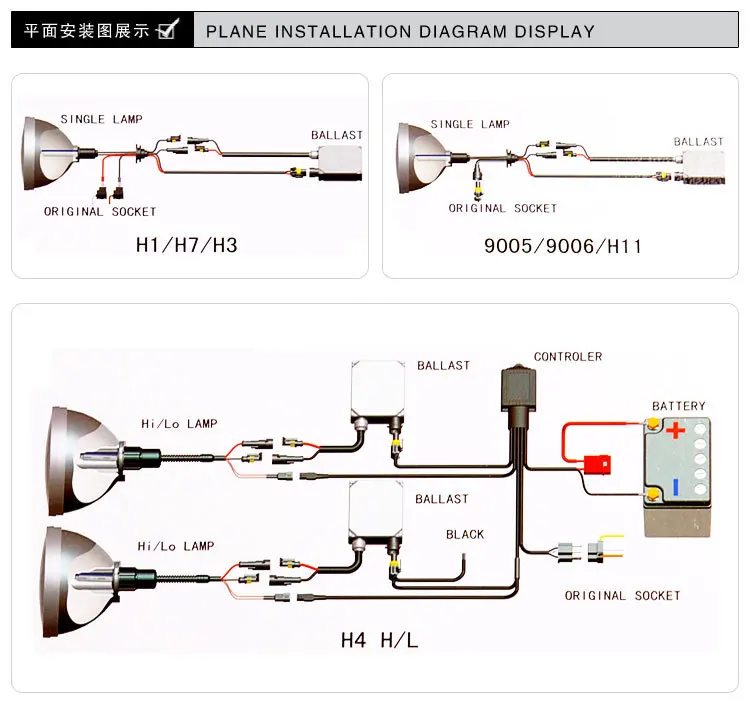 平面安装图展示

PLANE INSTALLATION DIAGRAM DISPLAY

SINGLE LAMP

BALLAST

ORIGINAL SOCKET

H1/H7/H3

SINGLE LAMP

BALLAST

ORIGINAL SOCKET

9005/9006/H11

BALLAST

CONTROLER

BATTERY

Hi/Lo LAMP

BALLAST

BLACK

Hi/Lo LAMP

ORIGINAL SOCKET

H4 H/L