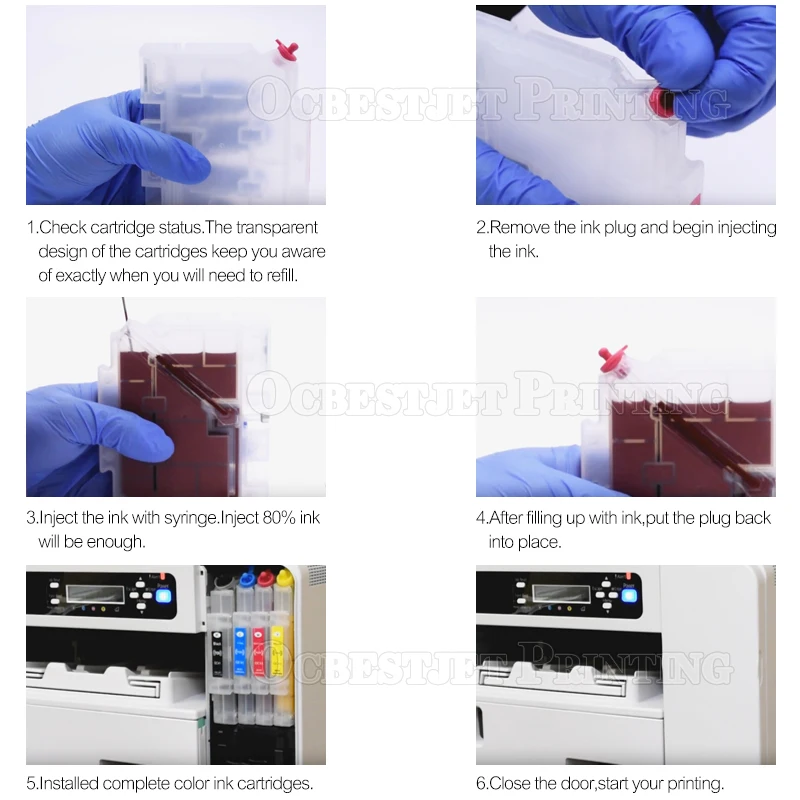 OCBESTJET PRINTING

1.Check cartridge status.The transparent design of the cartridges keep you aware of exactly when you will need to refill.

2.Remove the ink plug and begin injecting the ink.

OCBESTJET PRINTING

3.Inject the ink with syringe.Inject 80% ink will be enough.

4.After filling up with ink,put the plug back into place.

OCBESTJET PRINTING

5.Installed complete color ink cartridges.

6.Close the door,start your printing.