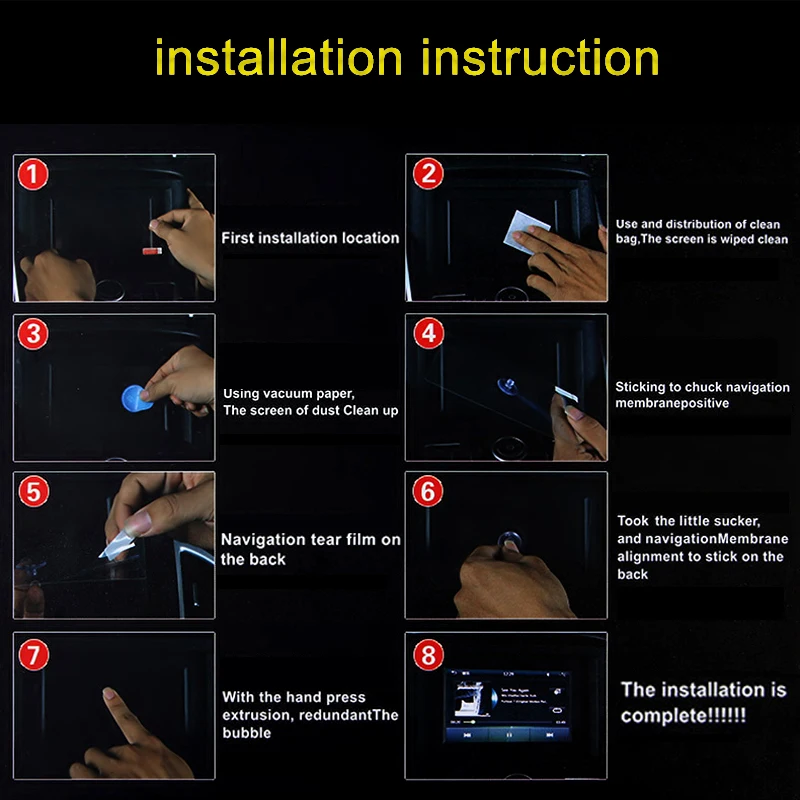 installation instruction

1
First installation location

2
Use and distribution of clean bag,The screen is wiped clean

3
Using vacuum paper,
The screen of dust Clean up

4
Sticking to chuck navigation membranepositive

5
Navigation tear film on the back

6
Took the little sucker, and navigationMembrane alignment to stick on the back

7
With the hand press extrusion, redundantThe bubble

8
The installation is complete!!!!!!