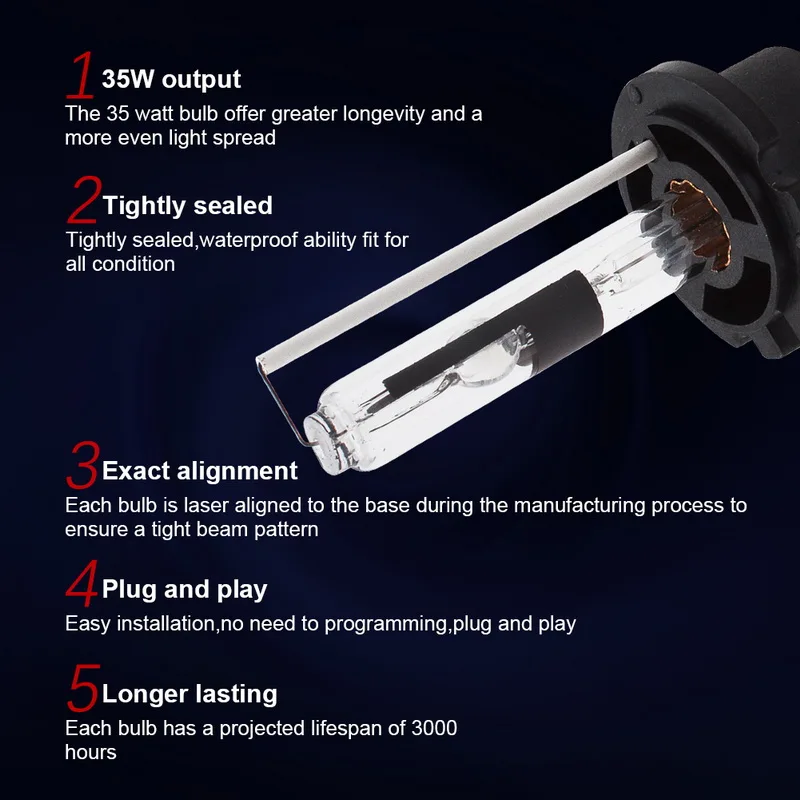 1 35W output
The 35 watt bulb offer greater longevity and a more even light spread

2 Tightly sealed
Tightly sealed,waterproof ability fit for all condition

3 Exact alignment
Each bulb is laser aligned to the base during the manufacturing process to ensure a tight beam pattern

4 Plug and play
Easy installation,no need to programming,plug and play

5 Longer lasting
Each bulb has a projected lifespan of 3000 hours