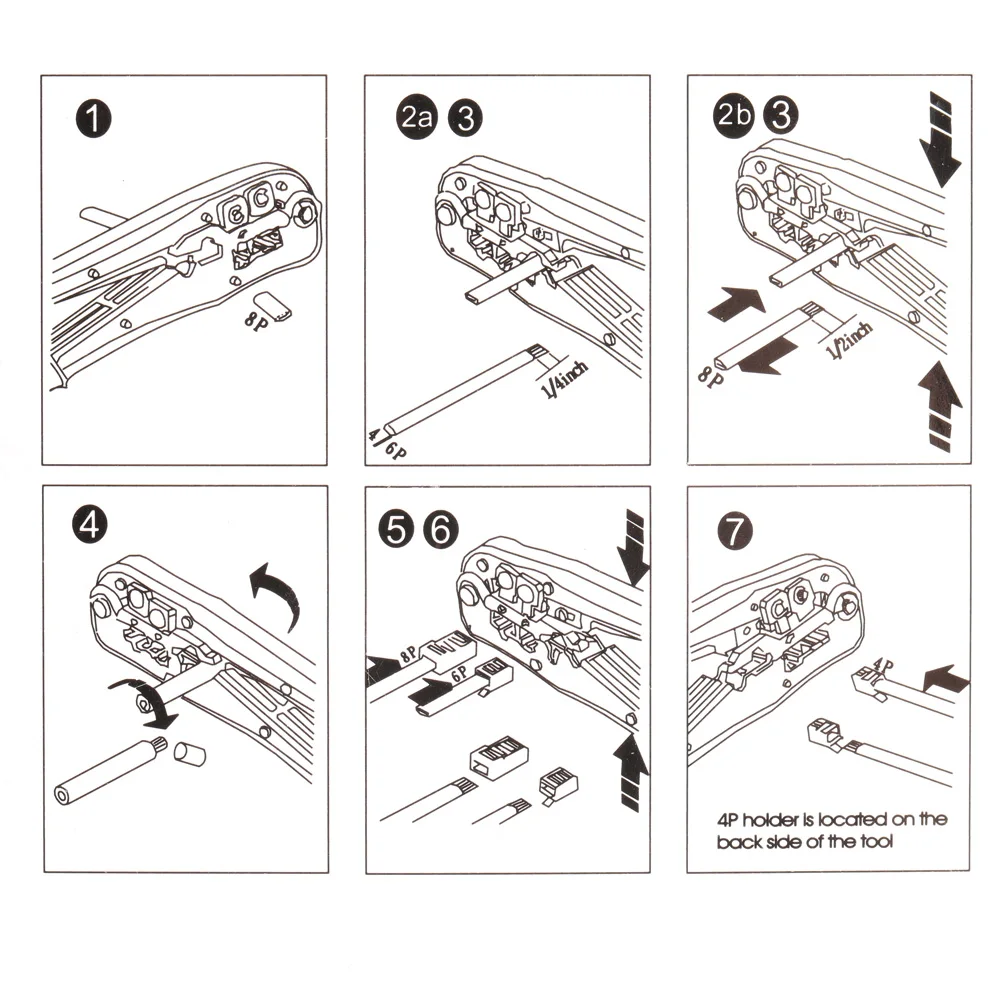 1

8P

2a 3

1/4inch

4/6P

2b 3

1/2inch

8P

4

5 6

8P

6P

7

4P

4P holder is located on the back side of the tool