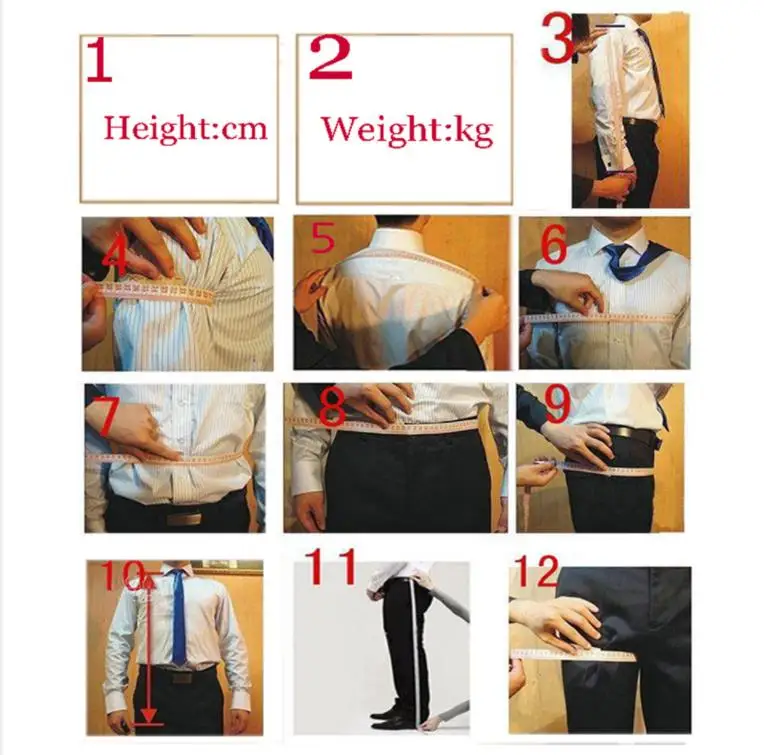 1
Height:cm

2
Weight:kg

3

4

5

6

7

8

9

10

11

12