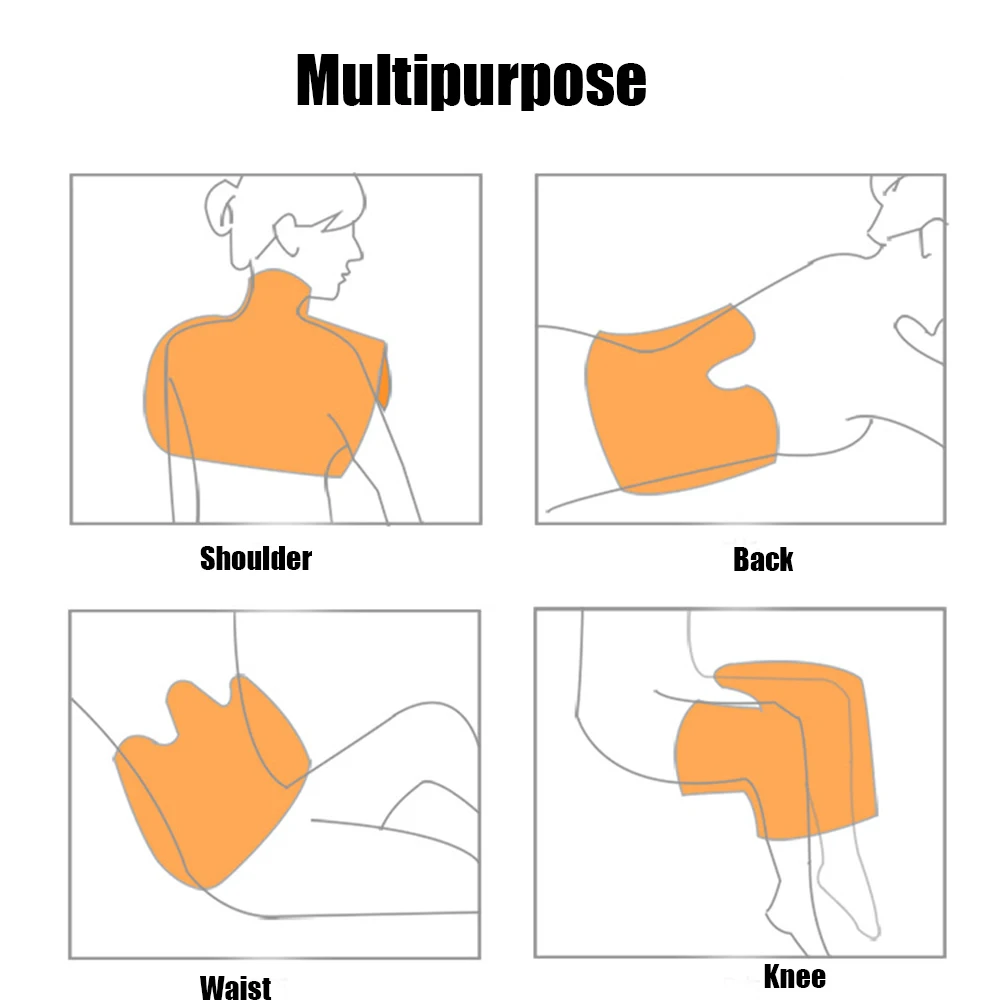 Multipurpose

Shoulder

Back

Waist

Knee