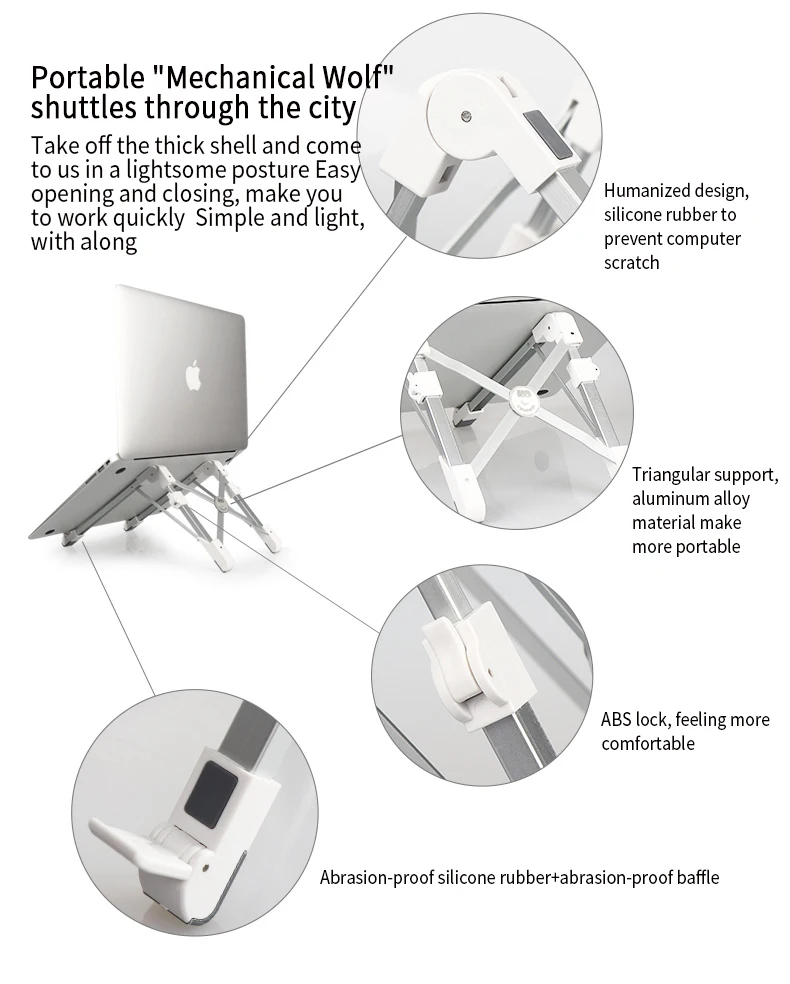 Portable "Mechanical Wolf" shuttles through the city

Take off the thick shell and come to us in a lightsome posture Easy opening and closing, make you to work quickly  Simple and light, with along

Humanized design, silicone rubber to prevent computer scratch

Triangular support, aluminum alloy material make more portable

ABS lock, feeling more comfortable

Abrasion-proof silicone rubber+abrasion-proof baffle