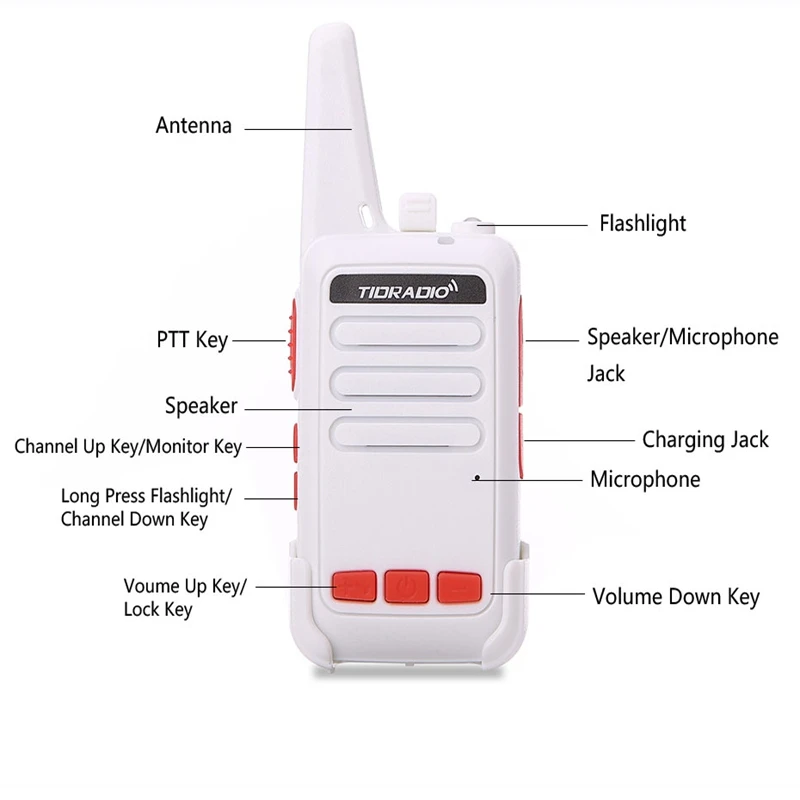 Antenna

Flashlight

TIDRADIO

PTT Key

Speaker/Microphone Jack

Speaker

Channel Up Key/Monitor Key

Charging Jack

Microphone

Long Press Flashlight/ Channel Down Key

Voume Up Key/ Lock Key

Volume Down Key