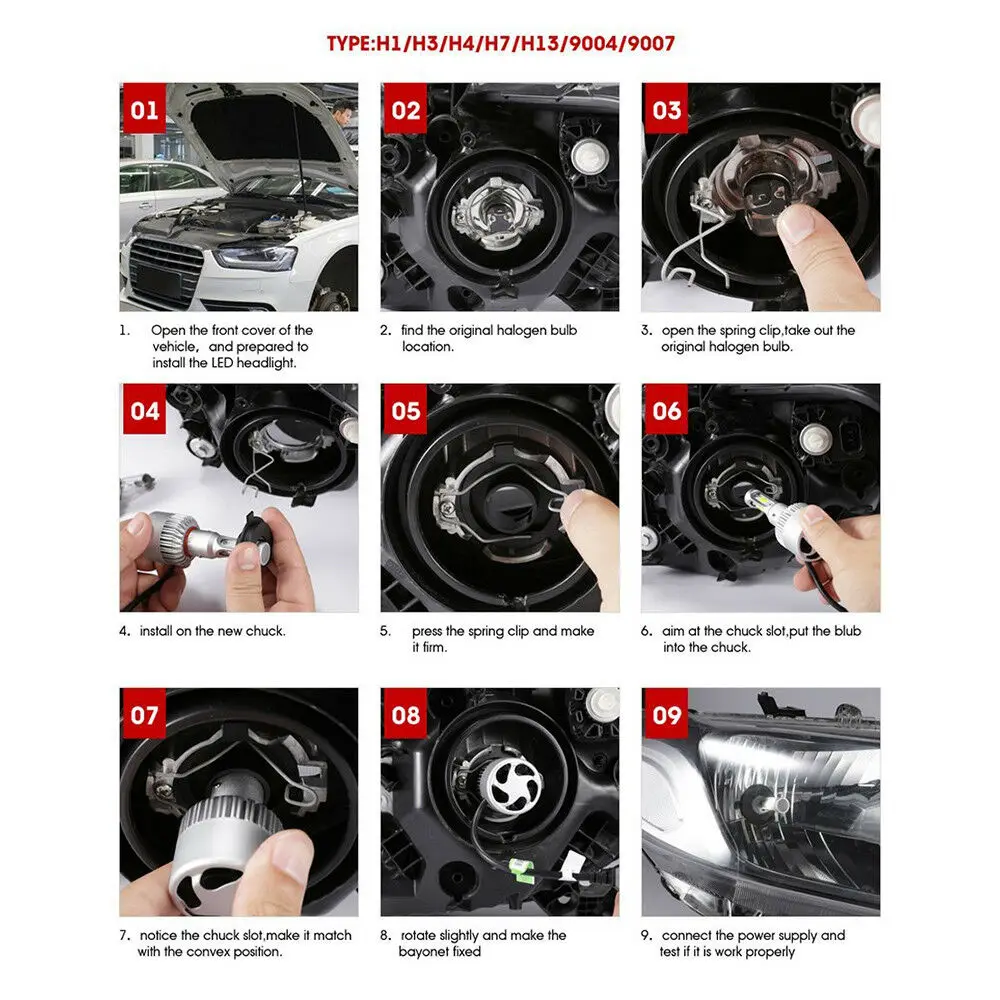 TYPE:H1/H3/H4/H7/H13/9004/9007

01

1. Open the front cover of the vehicle, and prepared to install the LED headlight.

02

2. find the original halogen bulb location.

03

3. open the spring clip,take out the original halogen bulb.

04

4. install on the new chuck.

05

5. press the spring clip and make it firm.

06

6. aim at the chuck slot,put the blub into the chuck.

07

7. notice the chuck slot,make it match with the convex position.

08

8. rotate slightly and make the bayonet fixed

09

9. connect the power supply and test if it is work properly