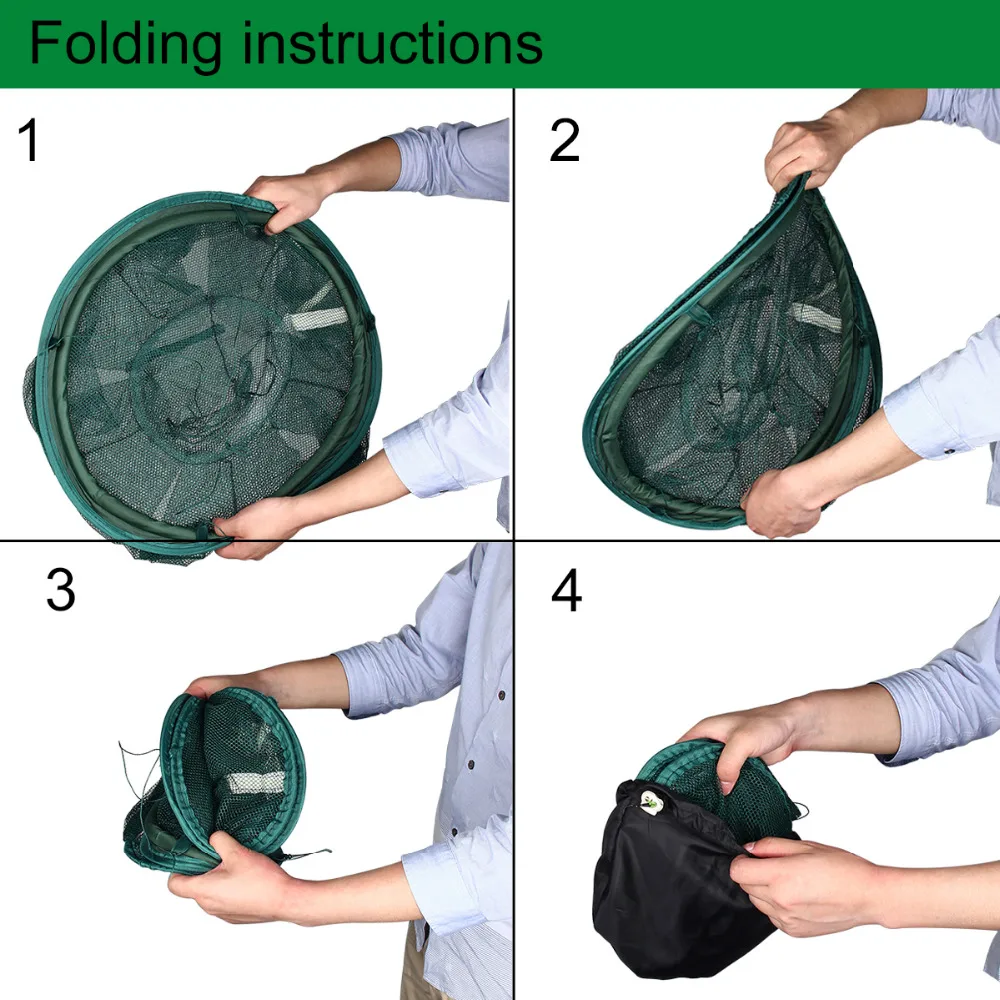 Folding instructions

1

2

3

4