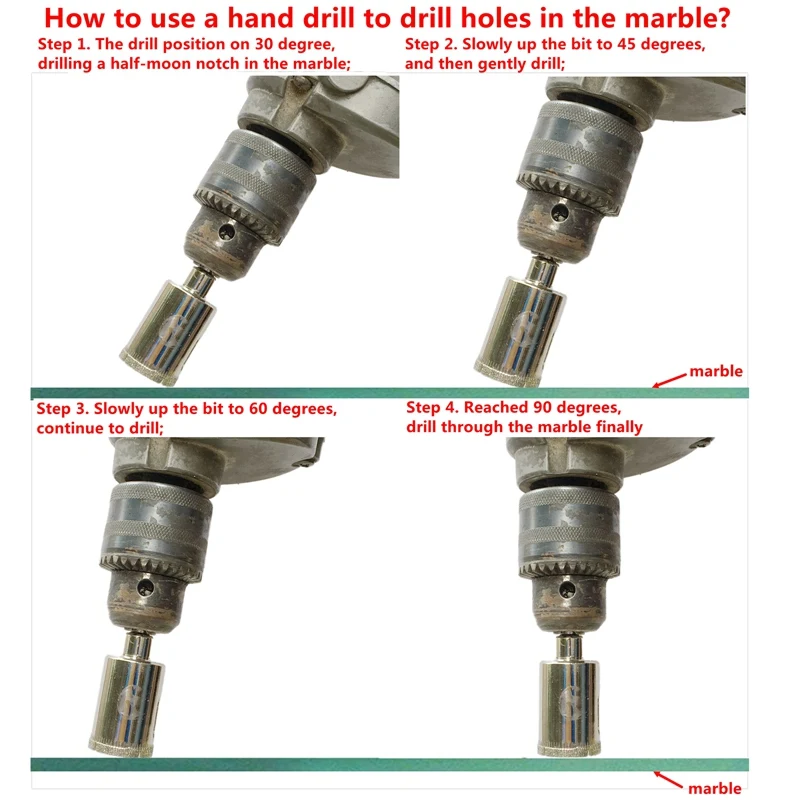 How to use a hand drill to drill holes in the marble?

Step 1. The drill position on 30 degree, drilling a half-moon notch in the marble;

Step 2. Slowly up the bit to 45 degrees, and then gently drill;

marble

Step 3. Slowly up the bit to 60 degrees, continue to drill;

Step 4. Reached 90 degrees, drill through the marble finally

marble