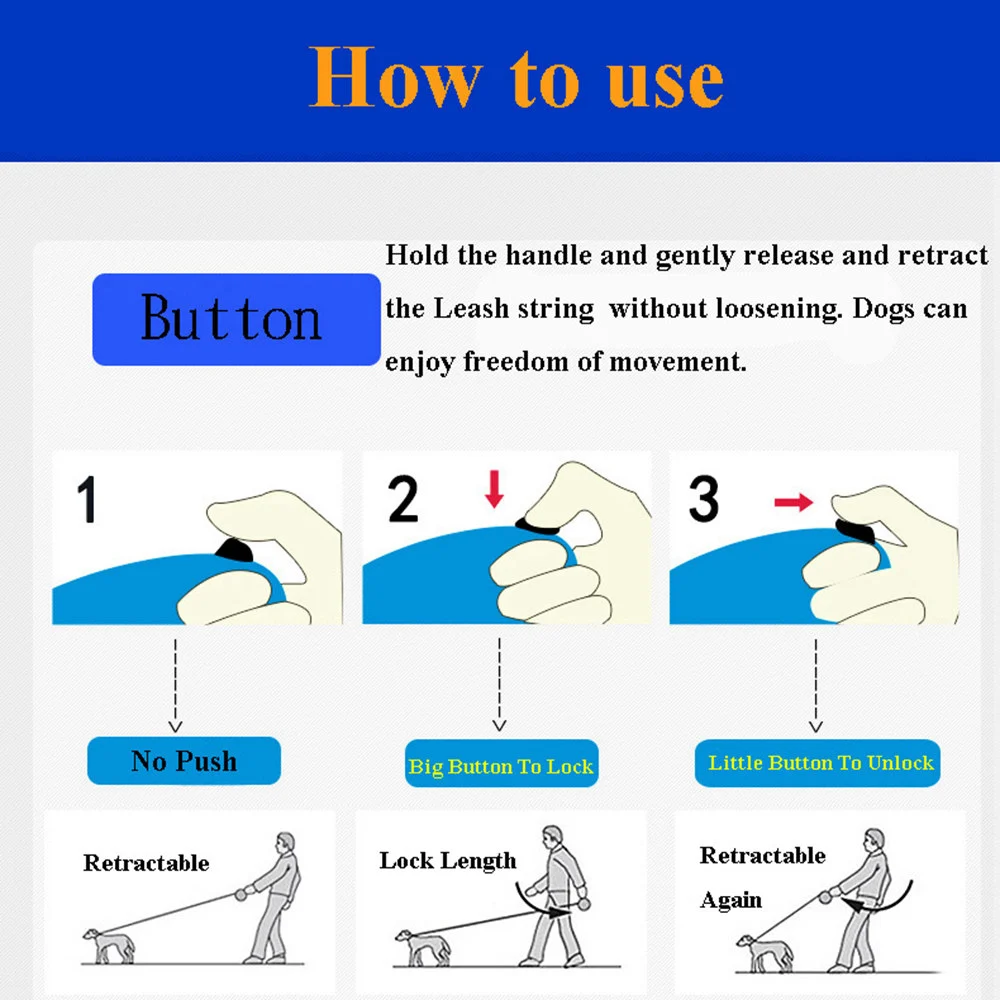 How to use

Button

Hold the handle and gently release and retract the Leash string without loosening. Dogs can enjoy freedom of movement.

1

2

3

No Push

Big Button To Lock

Little Button To Unlock

Retractable

Lock Length

Retractable Again