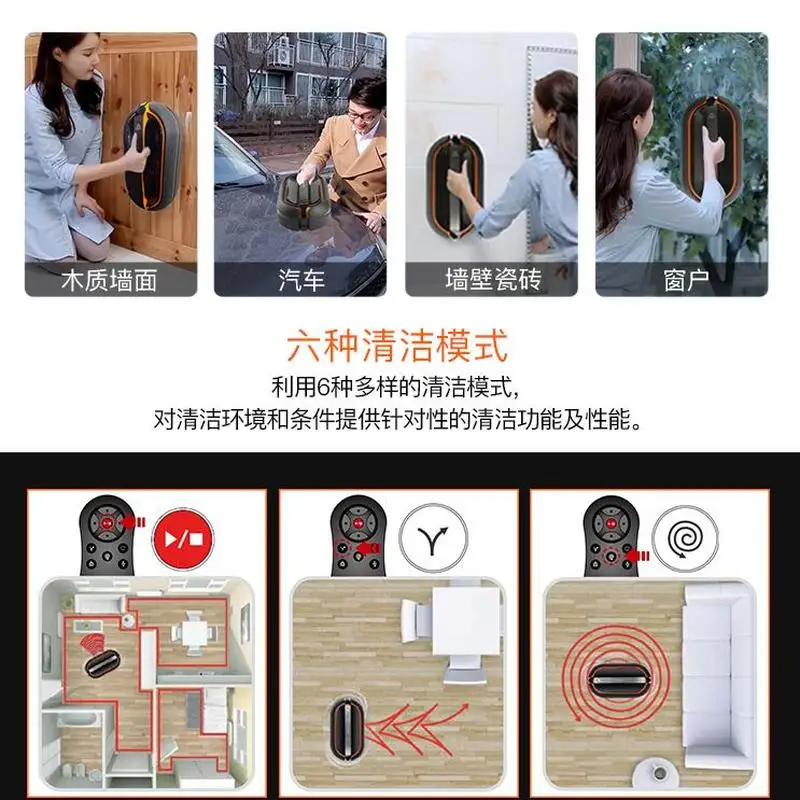 木质墙面

汽车

墙壁瓷砖

窗户

六种清洁模式

利用6种多样的清洁模式，
对清洁环境和条件提供针对性的清洁功能及性能。