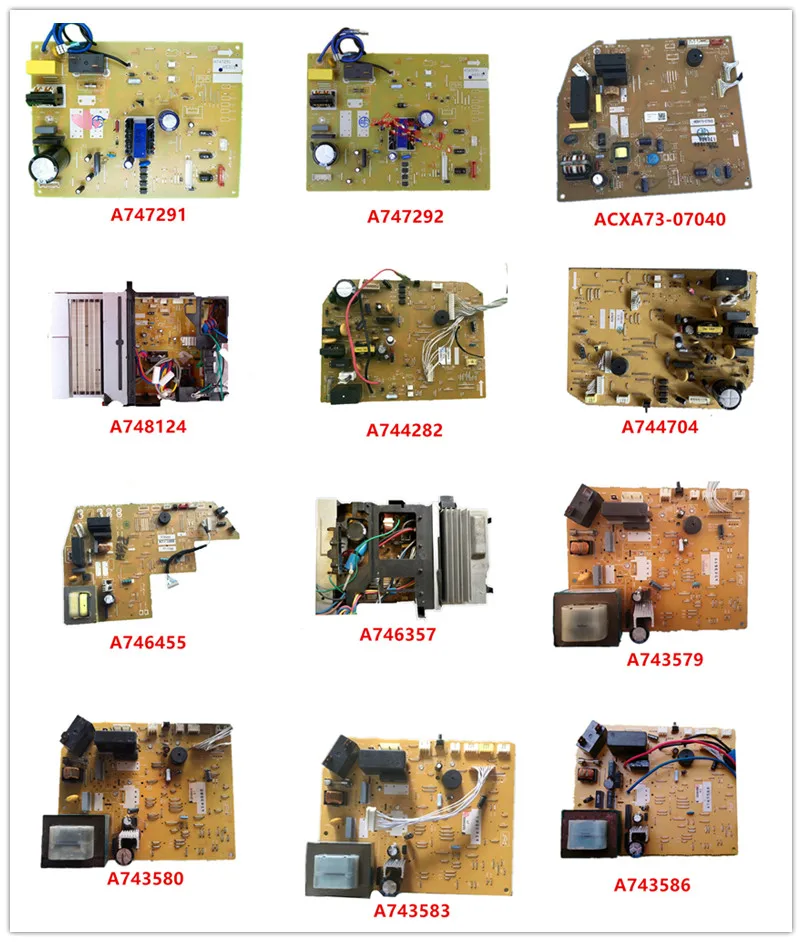 A747291

A747292

ACXA73-07040

A748124

A744282

A744704

A746455

A746357

A743579

A743580

A743583

A743586