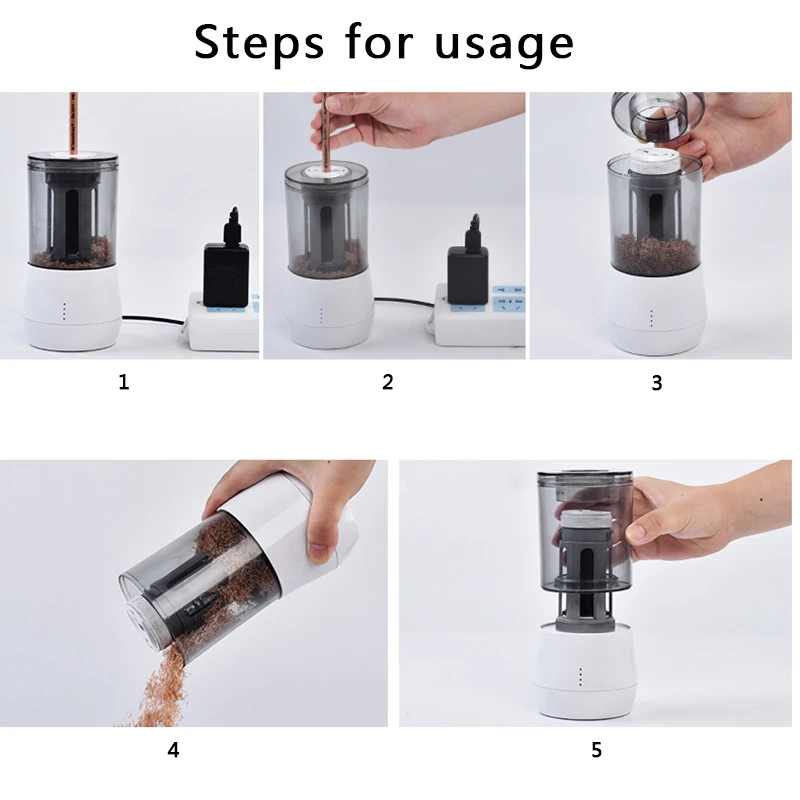 Steps for usage

1

2

3

4

5