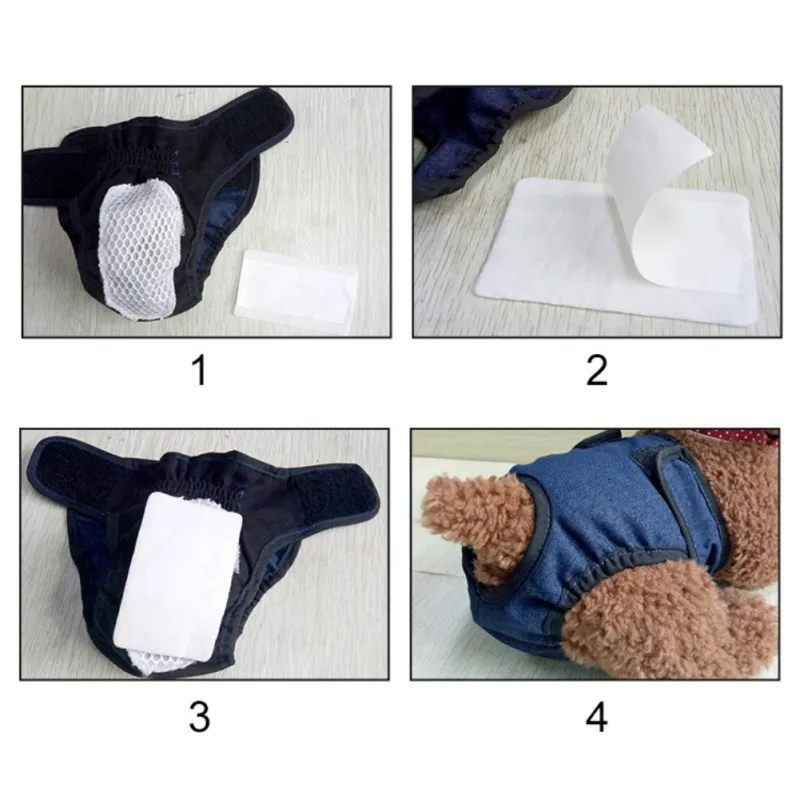 1

2

3

4