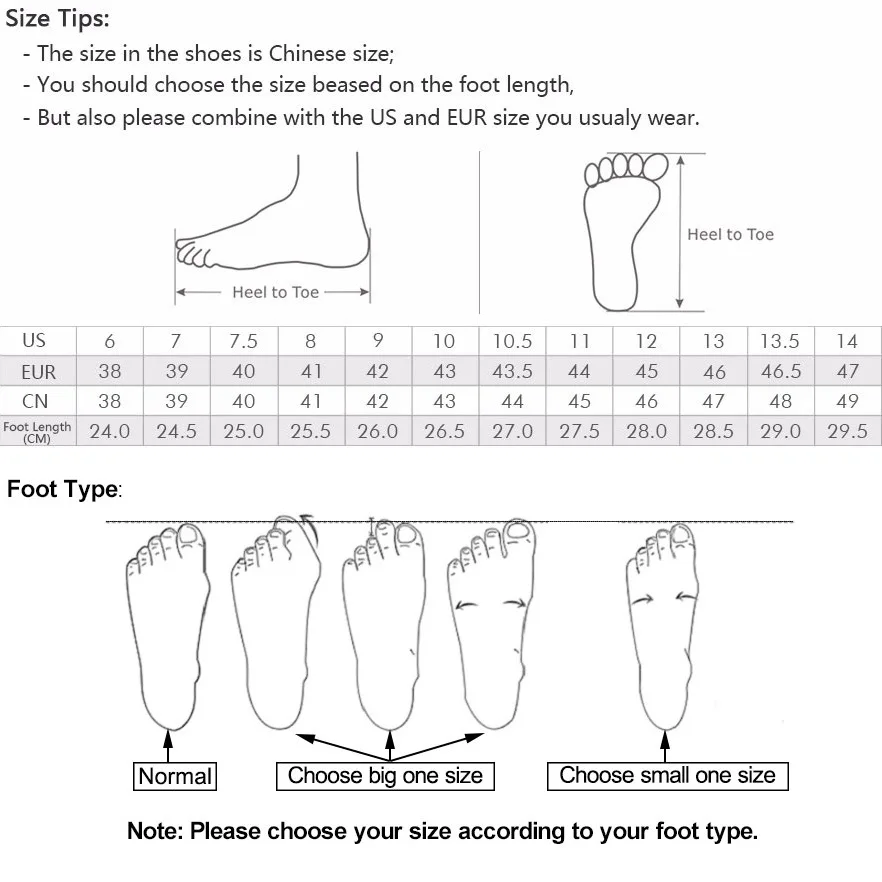 Size Tips:
- The size in the shoes is Chinese size;
- You should choose the size beased on the foot length,
- But also please combine with the US and EUR size you usualy wear.

Heel to Toe

Heel to Toe

| US | 6 | 7 | 7.5 | 8 | 9 | 10 | 10.5 | 11 | 12 | 13 | 13.5 | 14 |
|---|---|---|---|---|---|---|---|---|---|---|---|---|
| EUR | 38 | 39 | 40 | 41 | 42 | 43 | 43.5 | 44 | 45 | 46 | 46.5 | 47 |
| CN | 38 | 39 | 40 | 41 | 42 | 43 | 44 | 45 | 46 | 47 | 48 | 49 |
| Foot Length (CM) | 24.0 | 24.5 | 25.0 | 25.5 | 26.0 | 26.5 | 27.0 | 27.5 | 28.0 | 28.5 | 29.0 | 29.5 |

Foot Type:

Normal

Choose big one size

Choose small one size

Note: Please choose your size according to your foot type.