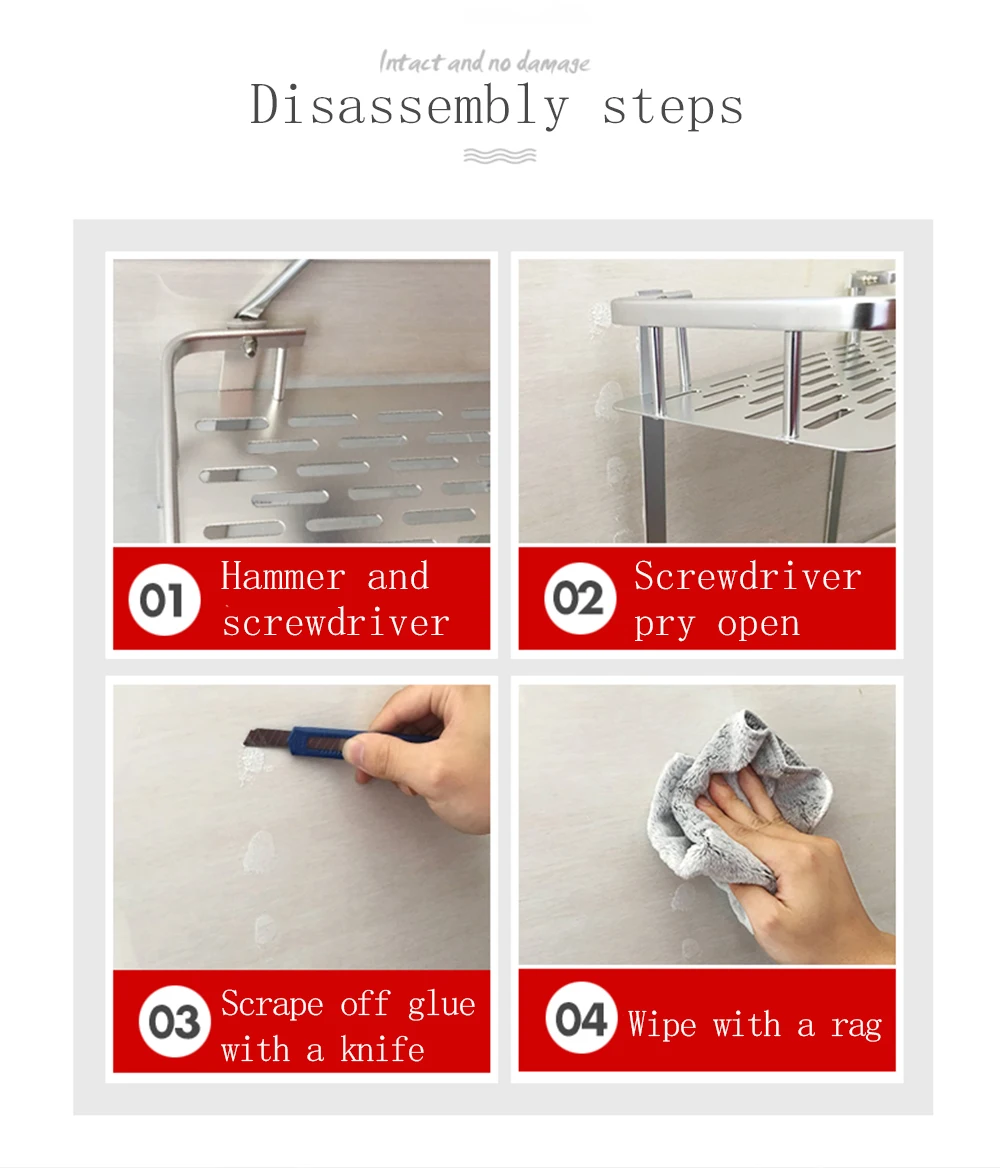 Intact and no damage
Disassembly steps

01 Hammer and screwdriver

02 Screwdriver pry open

03 Scrape off glue with a knife

04 Wipe with a rag