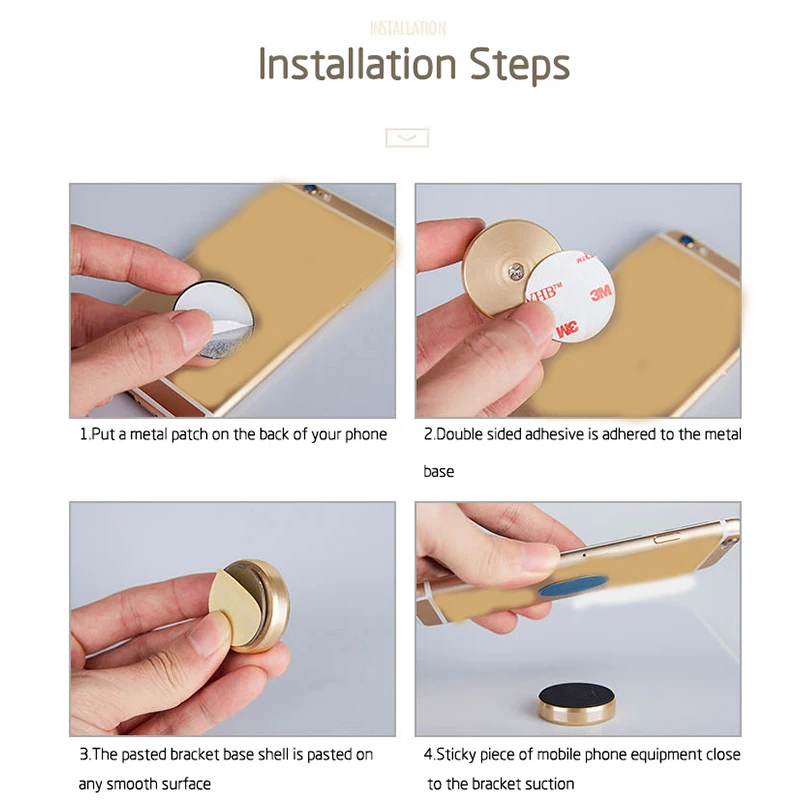 INSTALLATION

Installation Steps

VHB 3M 3M

1.Put a metal patch on the back of your phone

2.Double sided adhesive is adhered to the metal base

3.The pasted bracket base shell is pasted on any smooth surface

4.Sticky piece of mobile phone equipment close to the bracket suction