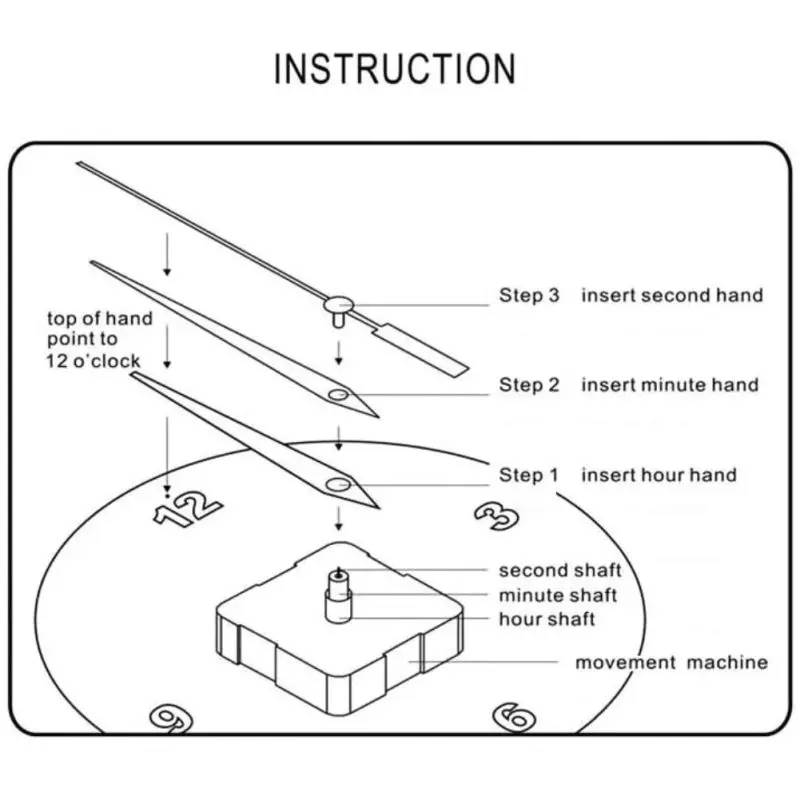 INSTRUCTION

top of hand point to 12 o'clock

Step 3 insert second hand

Step 2 insert minute hand

Step 1 insert hour hand

12

3

second shaft
minute shaft
hour shaft

movement machine

9

6