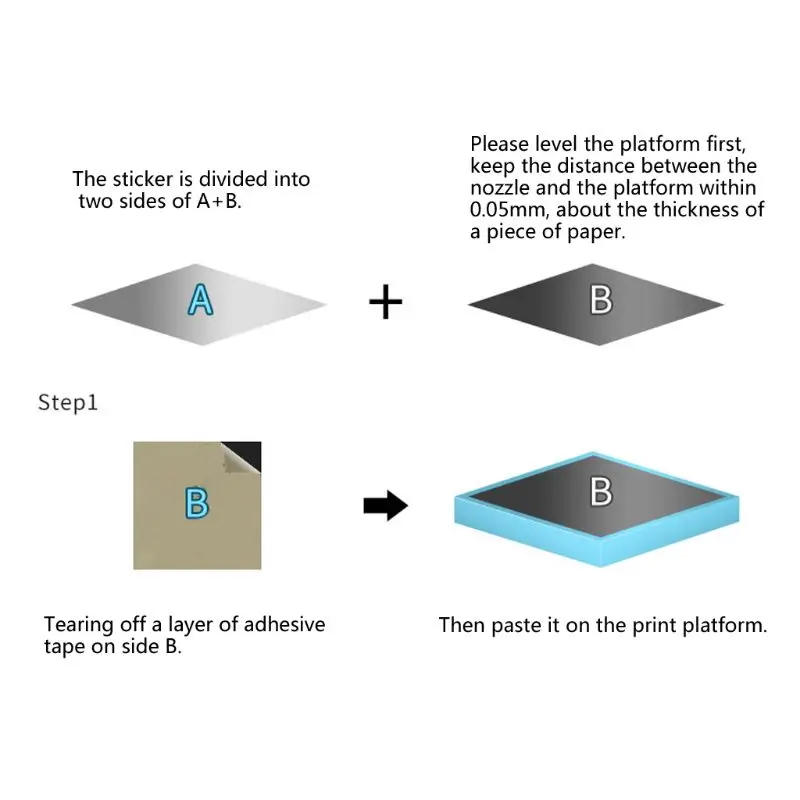 The sticker is divided into two sides of A+B.

Please level the platform first, keep the distance between the nozzle and the platform within 0.05mm, about the thickness of a piece of paper.

A

+

B

Step1

B

B

Tearing off a layer of adhesive tape on side B.

Then paste it on the print platform.