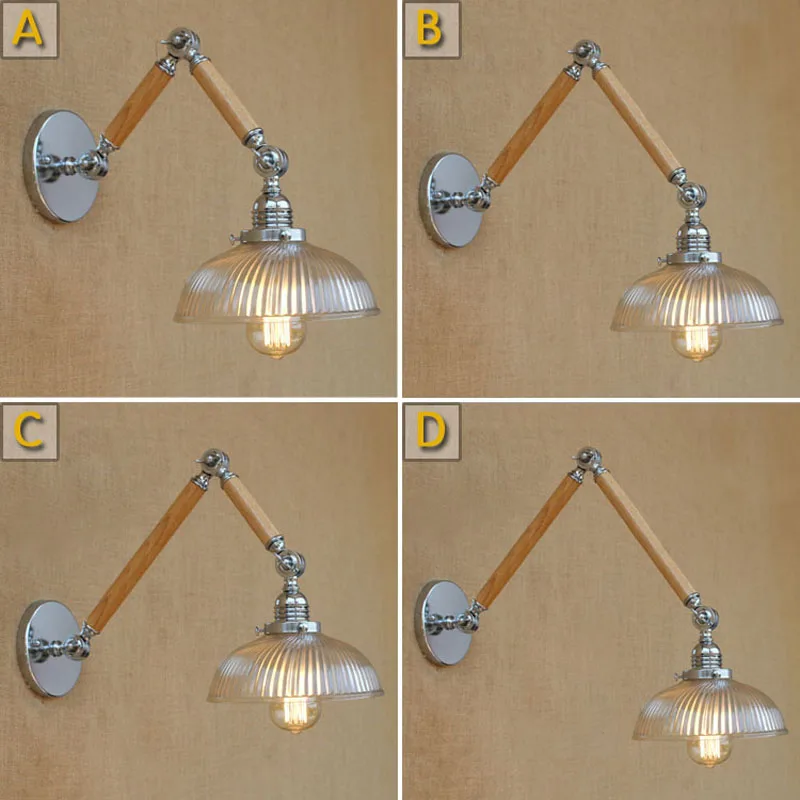 A

B

C

D