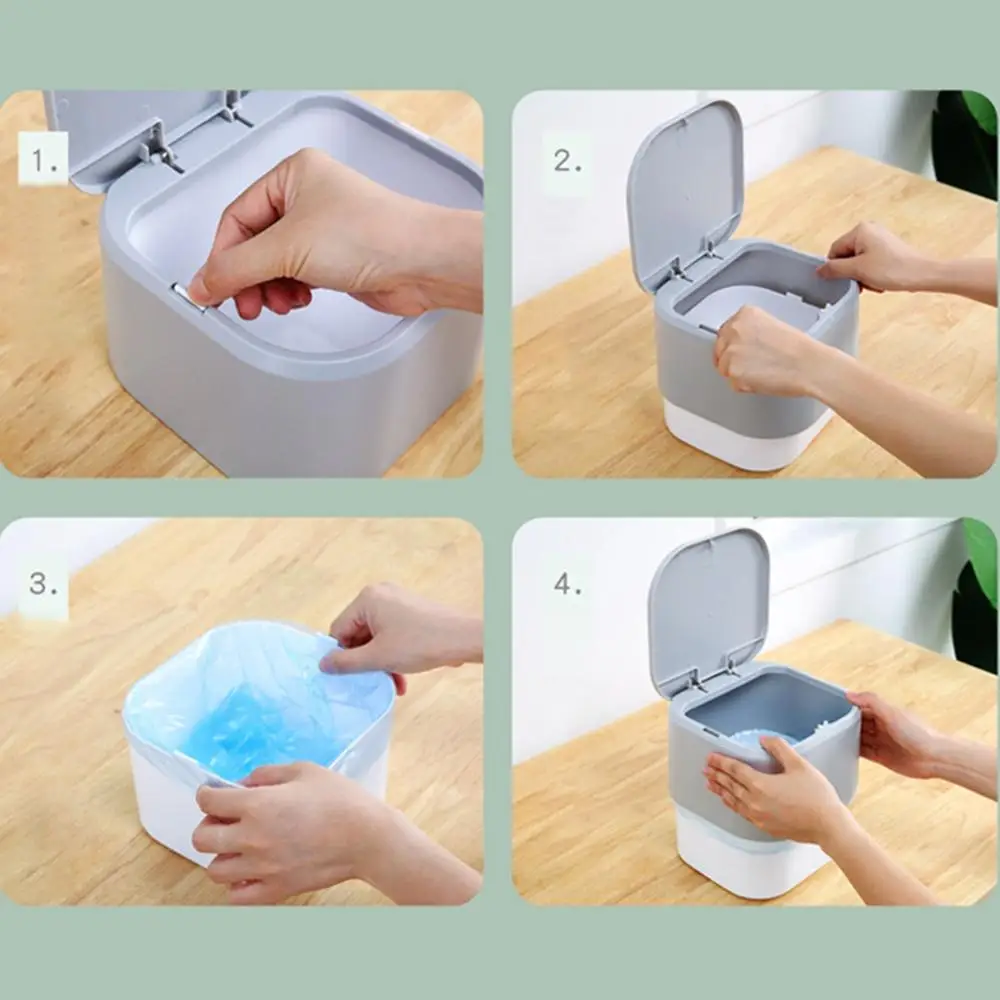 1.

2.

3.

4.