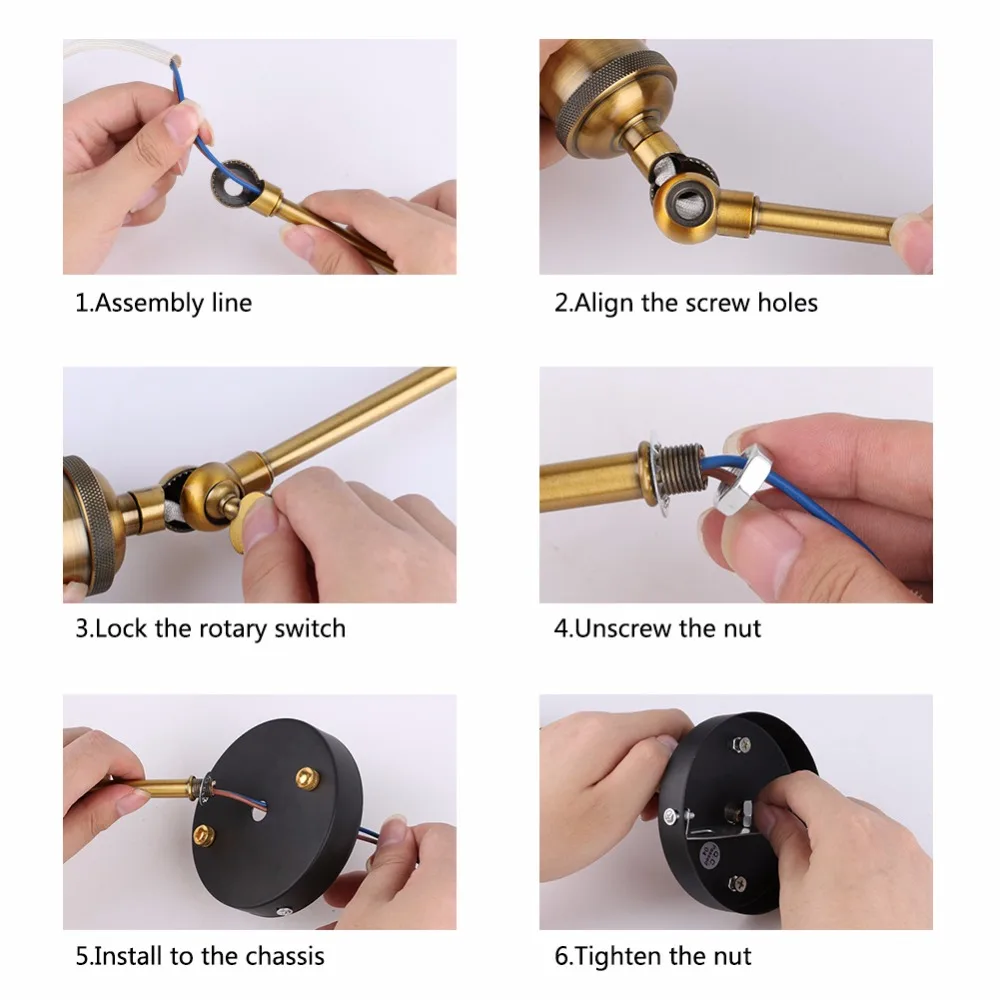 1.Assembly line

2.Align the screw holes

3.Lock the rotary switch

4.Unscrew the nut

5.Install to the chassis

6.Tighten the nut