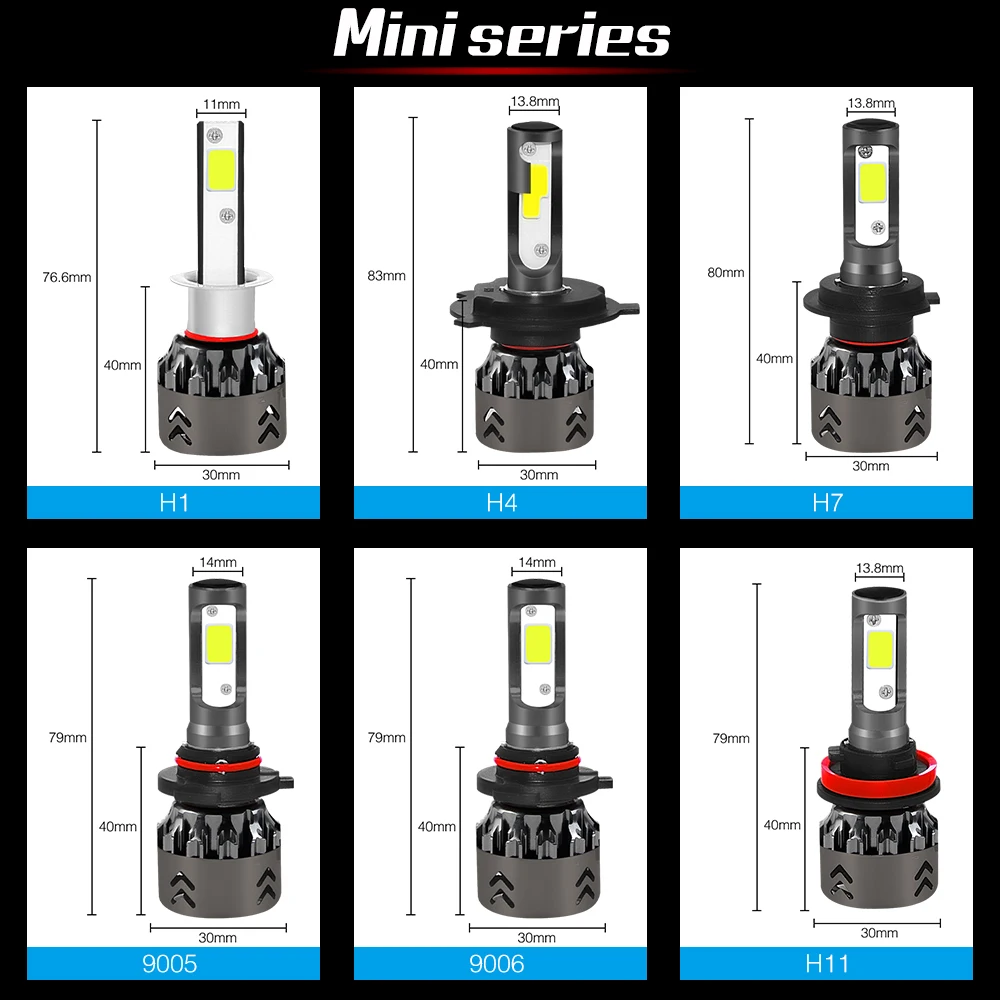 Mini series

11mm
76.6mm
40mm
30mm
H1

13.8mm
83mm
40mm
30mm
H4

13.8mm
80mm
40mm
30mm
H7

14mm
79mm
40mm
30mm
9005

14mm
79mm
40mm
30mm
9006

13.8mm
79mm
40mm
30mm
H11