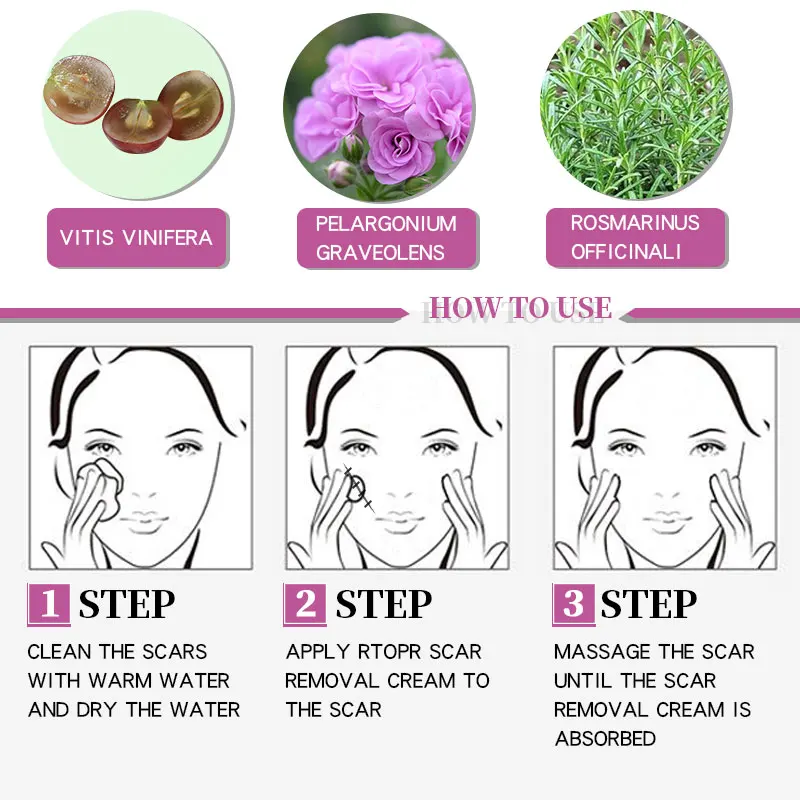 VITIS VINIFERA

PELARGONIUM GRAVEOLENS

ROSMARINUS OFFICINALI

HOW TO USE

1 STEP

CLEAN THE SCARS WITH WARM WATER AND DRY THE WATER

2 STEP

APPLY RTOPR SCAR REMOVAL CREAM TO THE SCAR

3 STEP

MASSAGE THE SCAR UNTIL THE SCAR REMOVAL CREAM IS ABSORBED