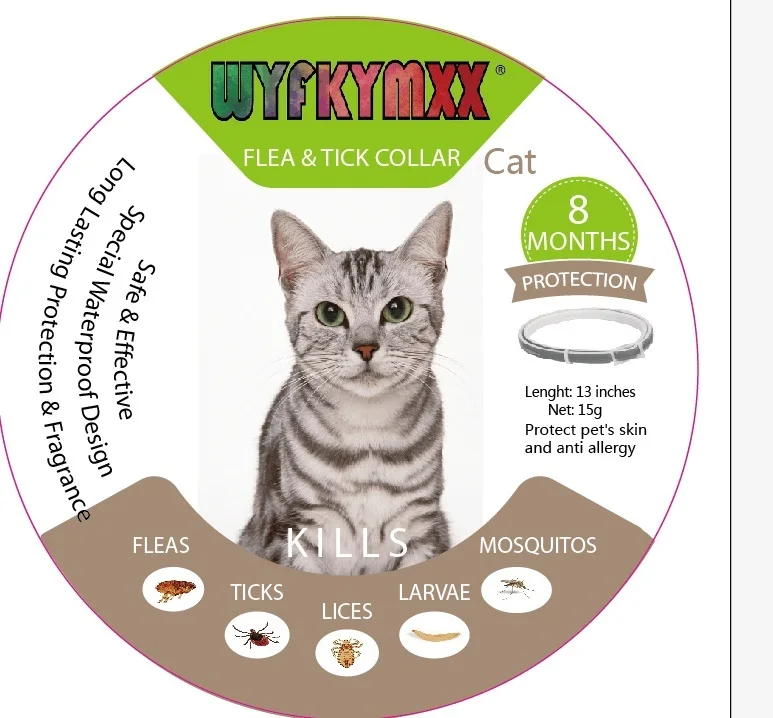 WYFKYMXX®

FLEA & TICK COLLAR Cat

Safe & Effective
Special Waterproof Design
Long Lasting Protection & Fragrance

8 MONTHS
PROTECTION

Lenght: 13 inches
Net: 15g
Protect pet's skin and anti allergy

KILLS

FLEAS
TICKS
LICES
LARVAE
MOSQUITOS