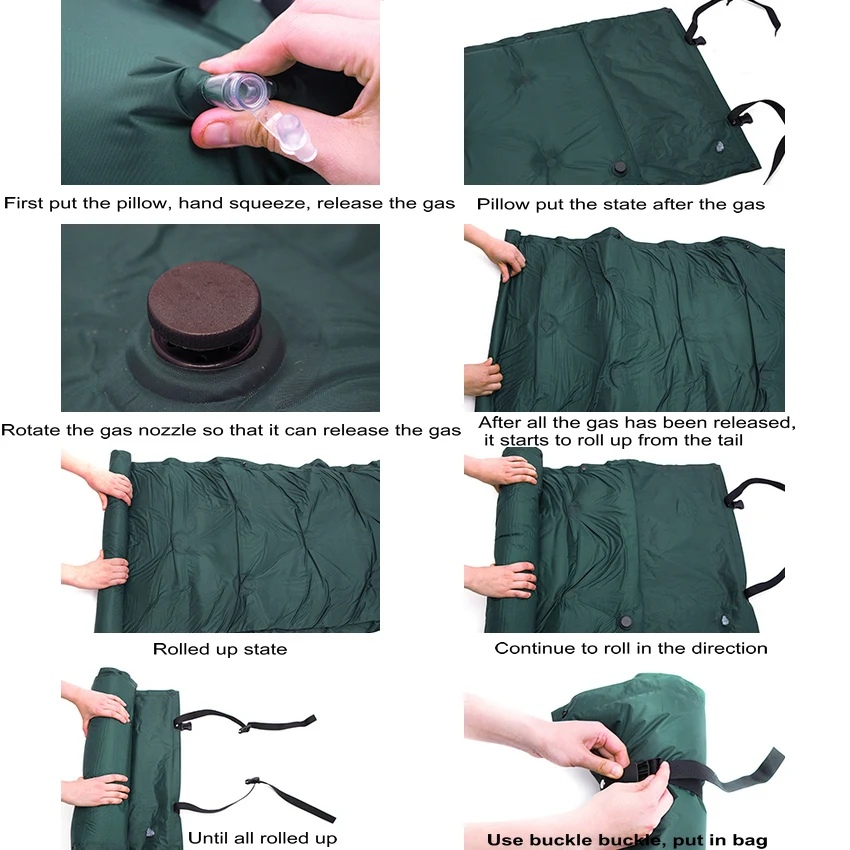 First put the pillow, hand squeeze, release the gas

Pillow put the state after the gas

Rotate the gas nozzle so that it can release the gas

After all the gas has been released, it starts to roll up from the tail

Rolled up state

Continue to roll in the direction

Until all rolled up

Use buckle buckle, put in bag