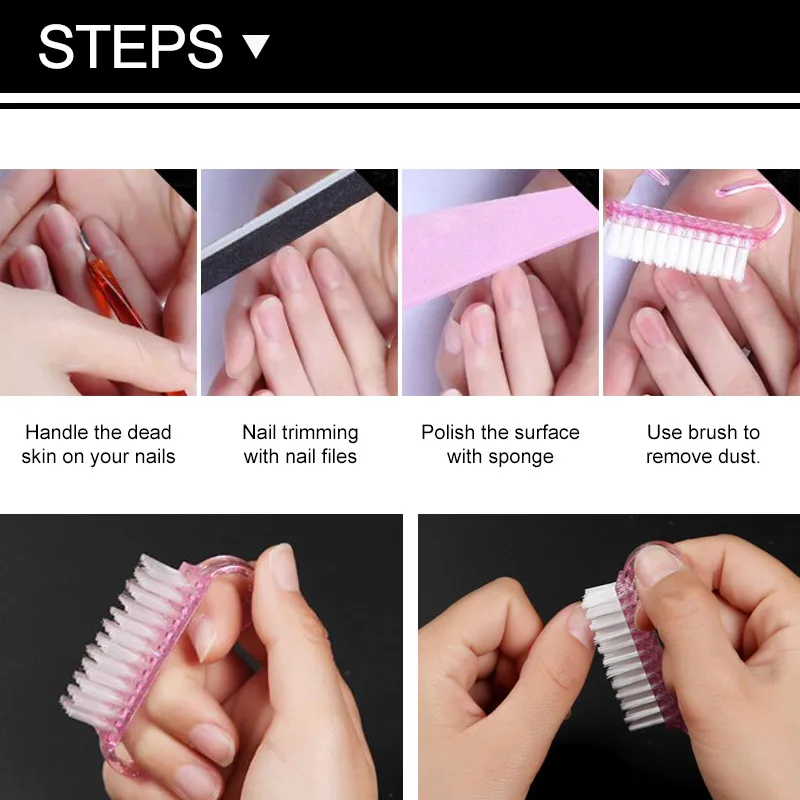 STEPS ▼

Handle the dead skin on your nails

Nail trimming with nail files

Polish the surface with sponge

Use brush to remove dust.