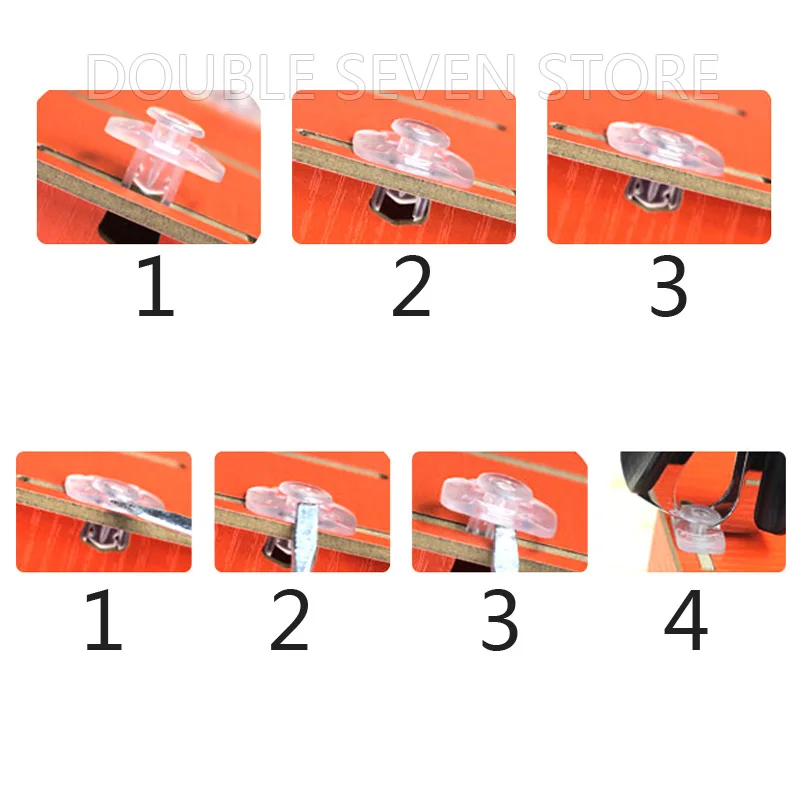 DOUBLE SEVEN STORE

1

2

3

1

2

3

4