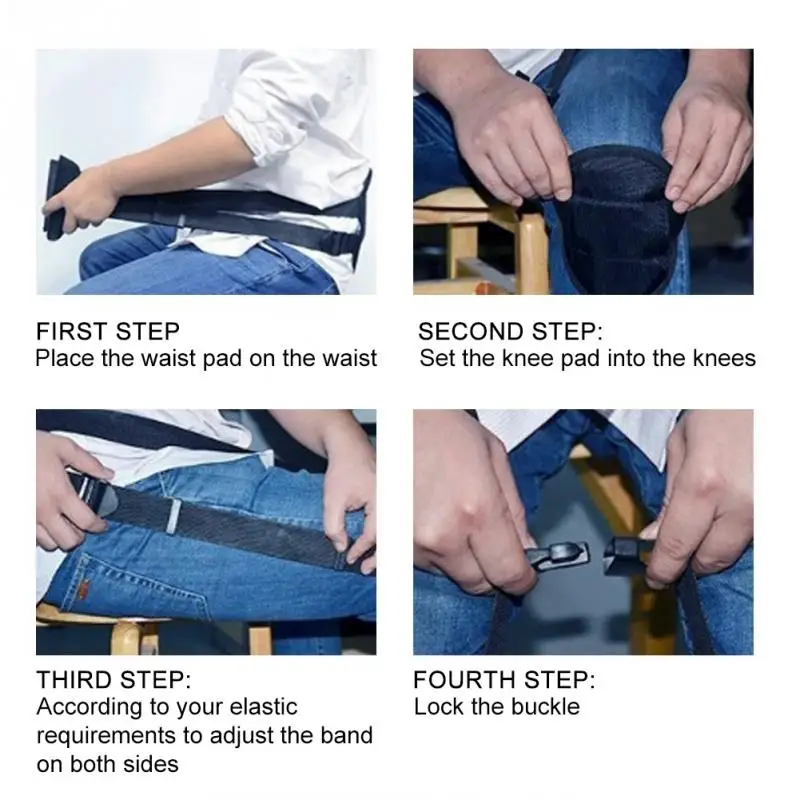 FIRST STEP
Place the waist pad on the waist

SECOND STEP:
Set the knee pad into the knees

THIRD STEP:
According to your elastic requirements to adjust the band on both sides

FOURTH STEP:
Lock the buckle