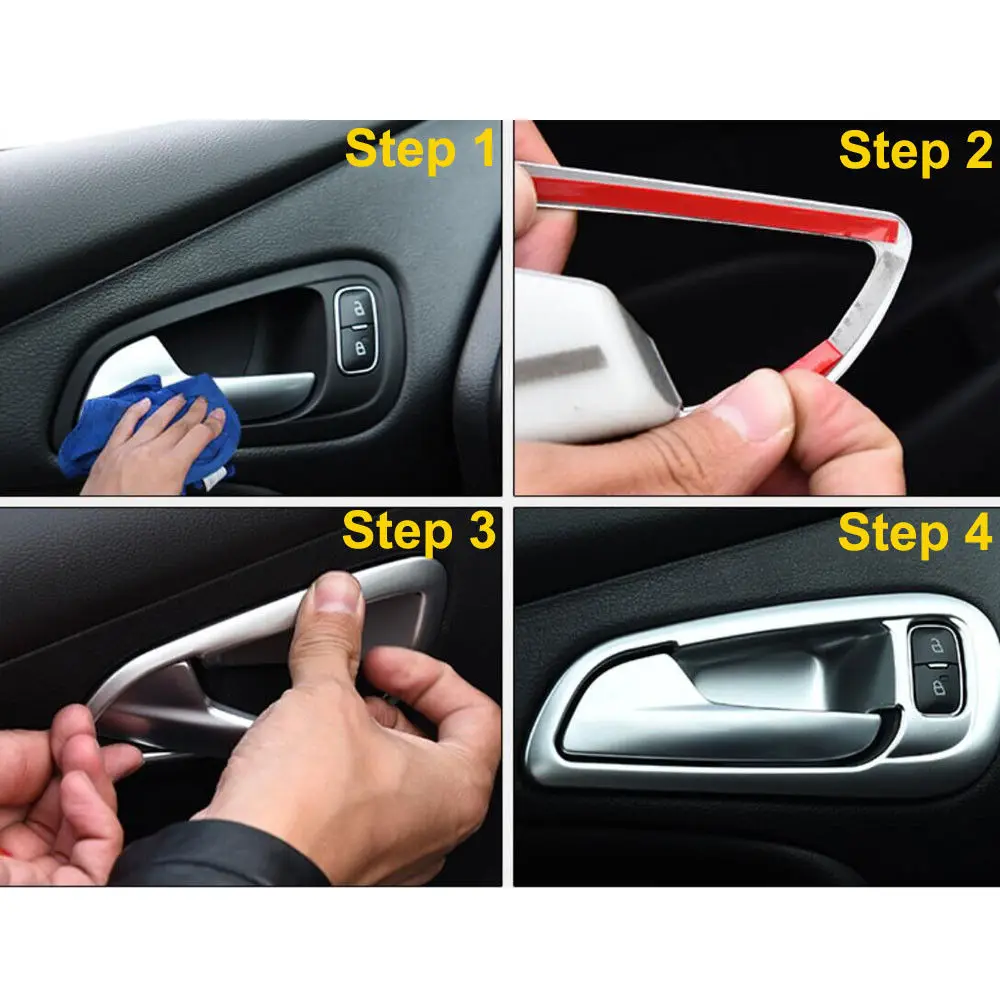 Step 1

Step 2

Step 3

Step 4