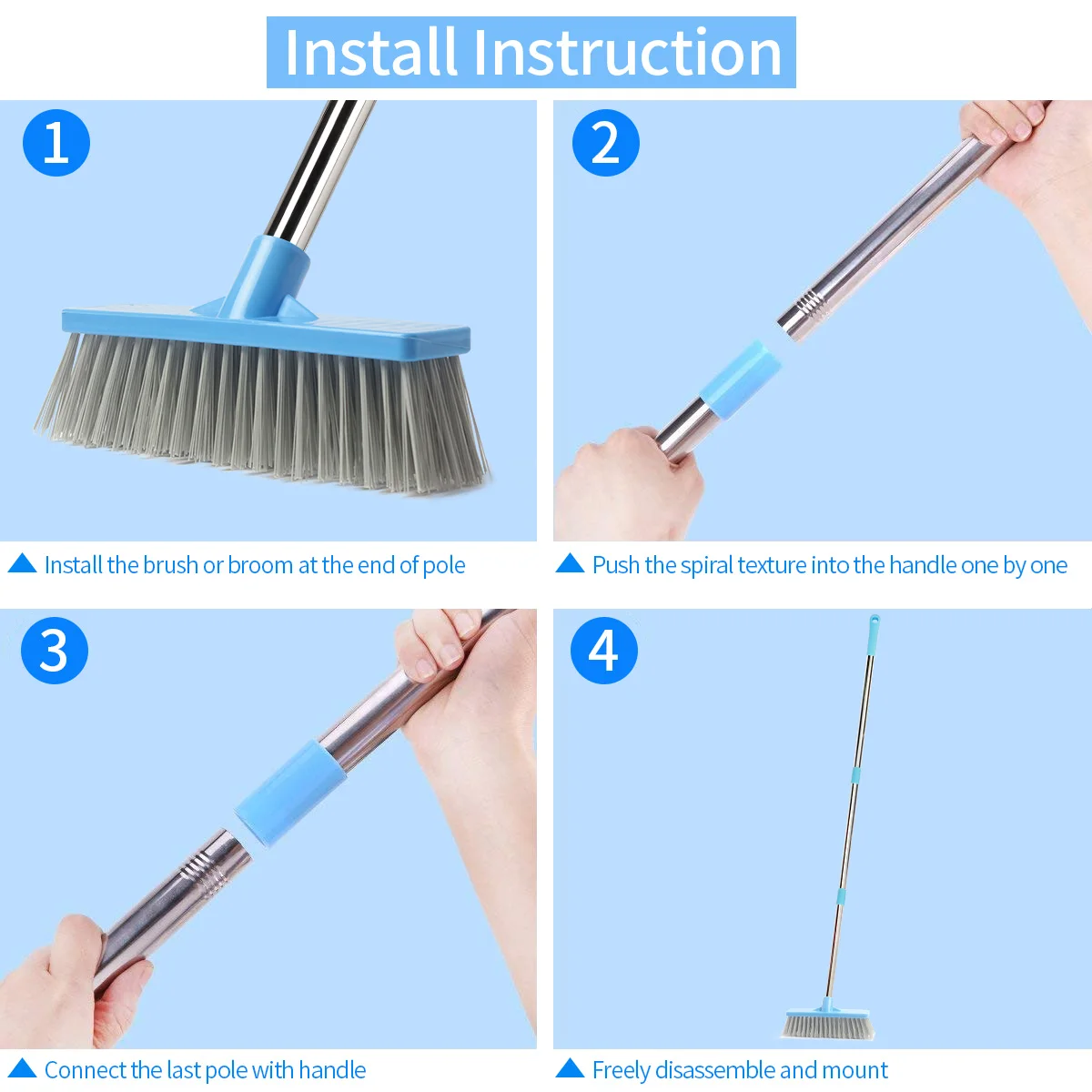 Install Instruction

1

Install the brush or broom at the end of pole

2

Push the spiral texture into the handle one by one

3

Connect the last pole with handle

4

Freely disassemble and mount