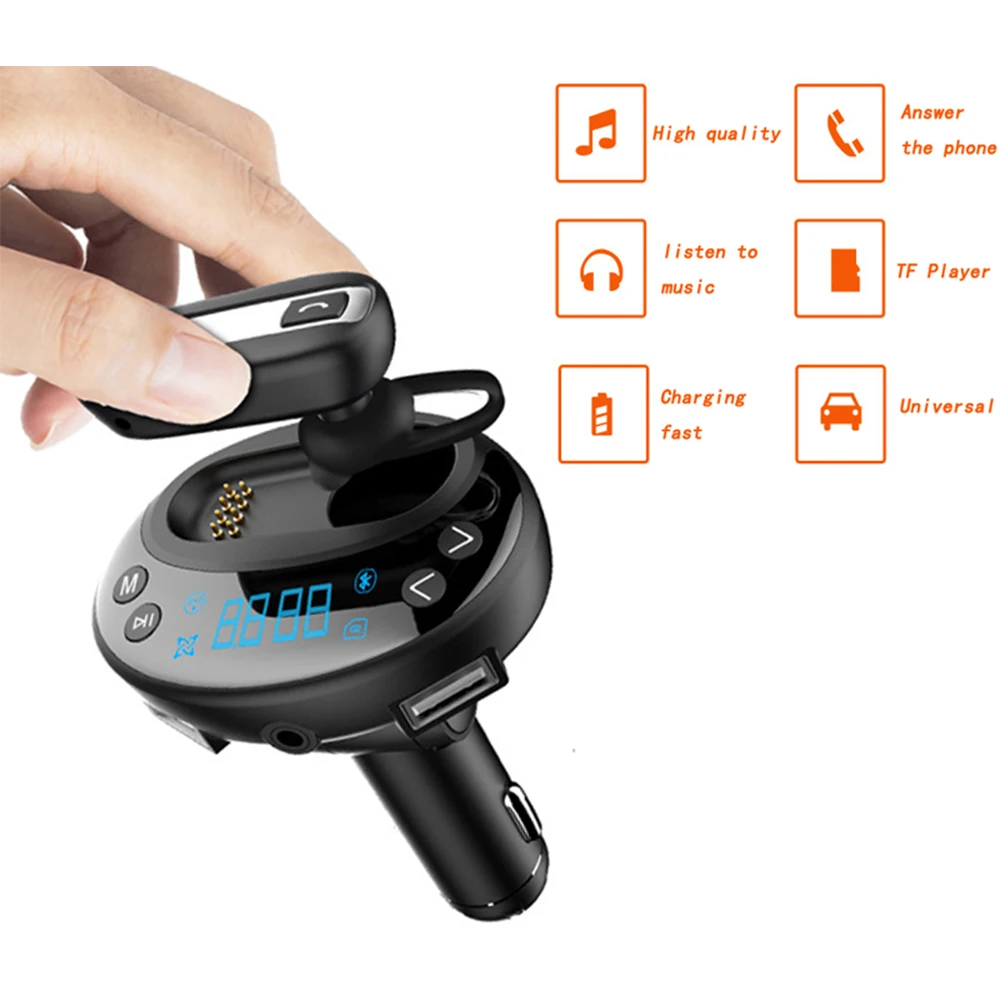 High quality

Answer the phone

listen to music

TF Player

Charging fast

Universal

M

8.8.8.8