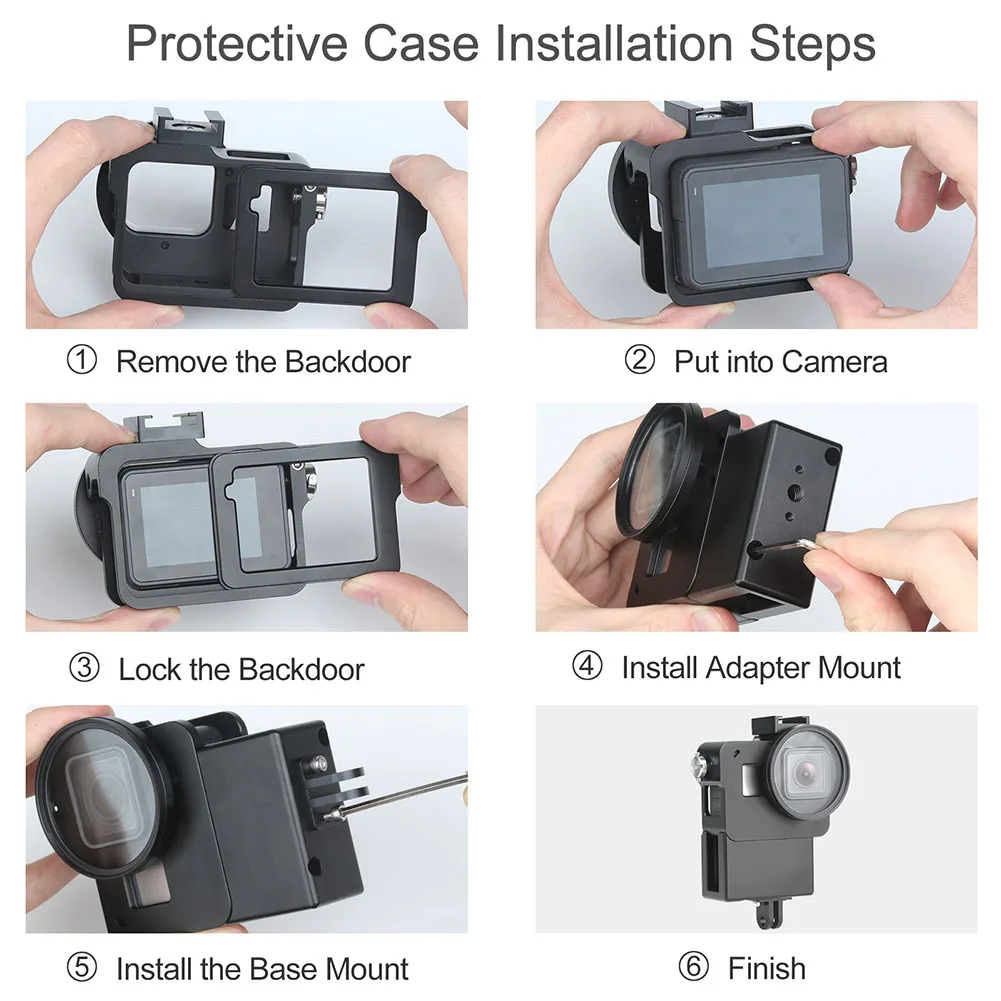 Protective Case Installation Steps

① Remove the Backdoor

② Put into Camera

③ Lock the Backdoor

④ Install Adapter Mount

⑤ Install the Base Mount

⑥ Finish