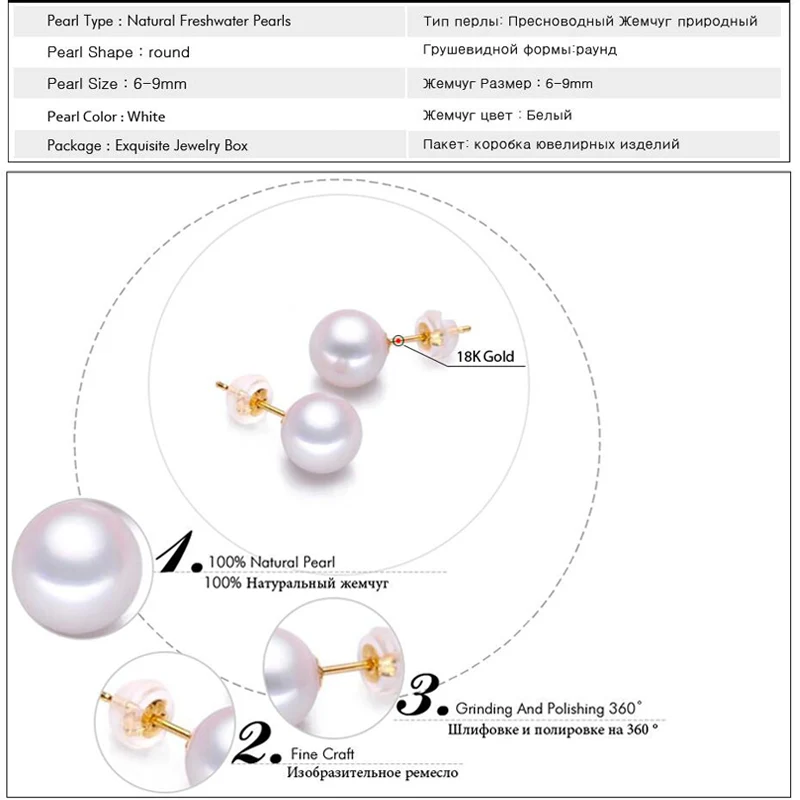 | Pearl Type : Natural Freshwater Pearls | Тип перлы: Пресноводный Жемчуг природный |
|---|---|
| Pearl Shape : round | Грушевидной формы:раунд |
| Pearl Size : 6-9mm | Жемчуг Размер : 6-9mm |
| Pearl Color : White | Жемчуг цвет : Белый |
| Package : Exquisite Jewelry Box | Пакет: коробка ювелирных изделий |

18K Gold

1. 100% Natural Pearl
100% Натуральный жемчуг

3. Grinding And Polishing 360°
Шлифовке и полировке на 360 °

2. Fine Craft
Изобразительное ремесло