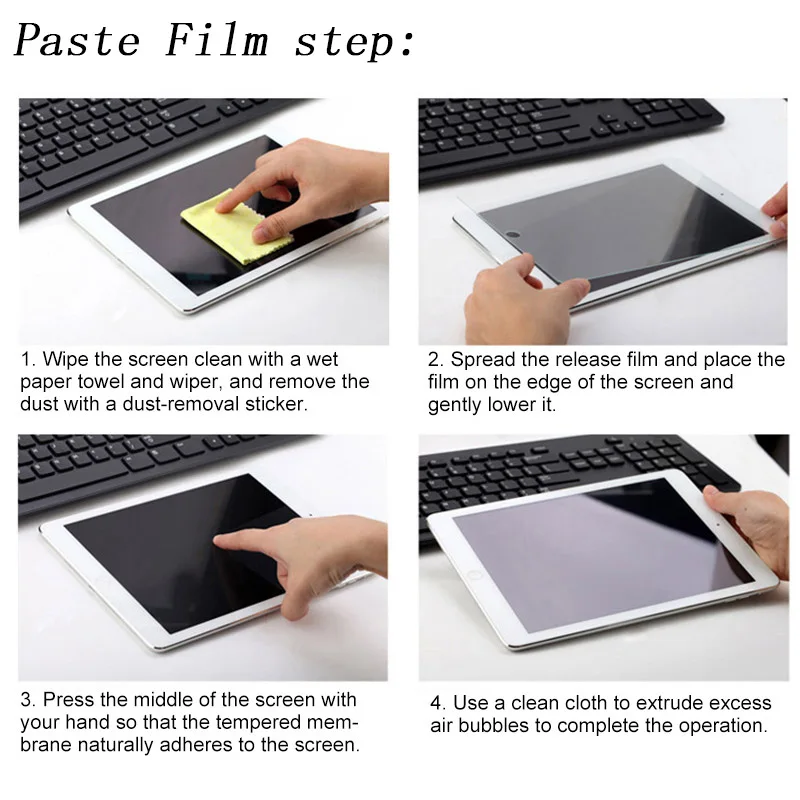 Paste Film step:

1. Wipe the screen clean with a wet paper towel and wiper, and remove the dust with a dust-removal sticker.

2. Spread the release film and place the film on the edge of the screen and gently lower it.

3. Press the middle of the screen with your hand so that the tempered membrane naturally adheres to the screen.

4. Use a clean cloth to extrude excess air bubbles to complete the operation.